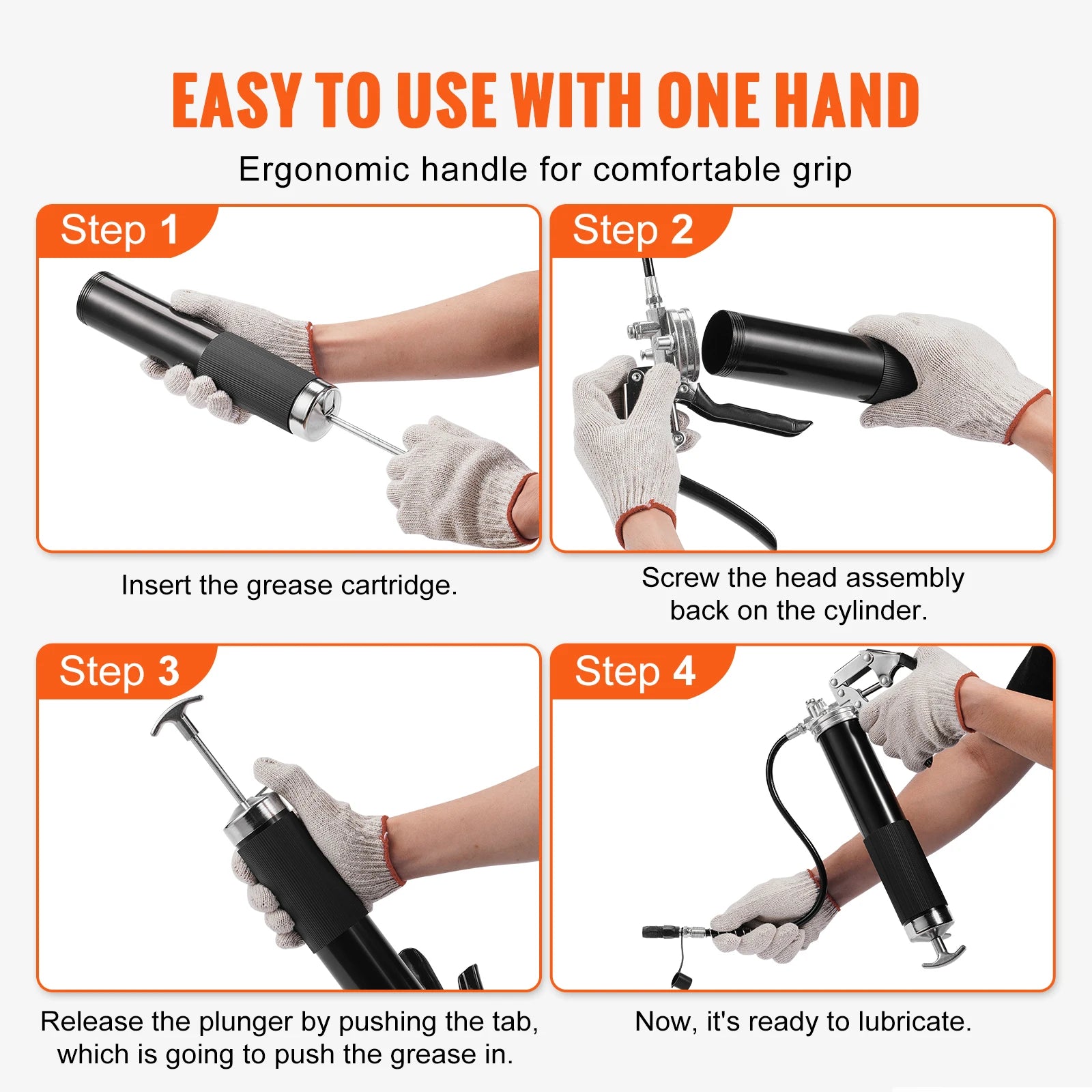 EASY TO USE WITH ONE HAND

Ergonomic handle for comfortable grip

Step 1

Insert the grease cartridge.

Step 2

Screw the head assembly back on the cylinder.

Step 3

Release the plunger by pushing the tab, which is going to push the grease in.

Step 4

Now, it's ready to lubricate.