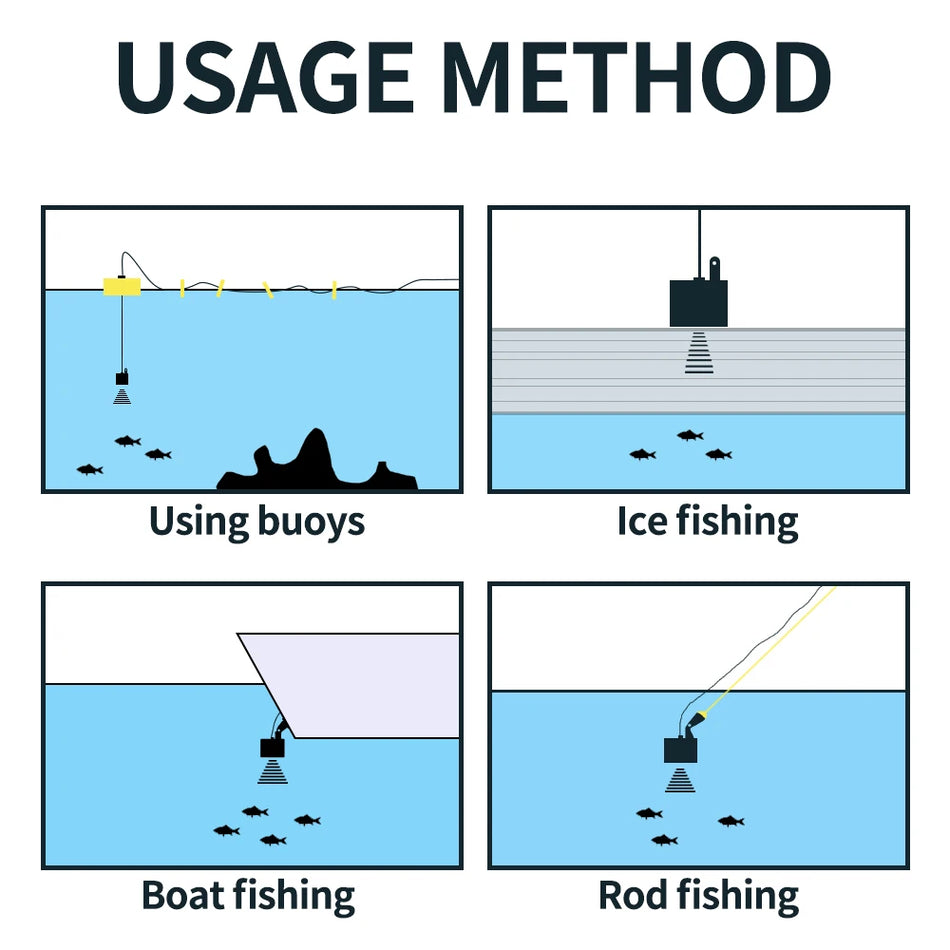 USAGE METHOD

Using buoys

Ice fishing

Boat fishing

Rod fishing