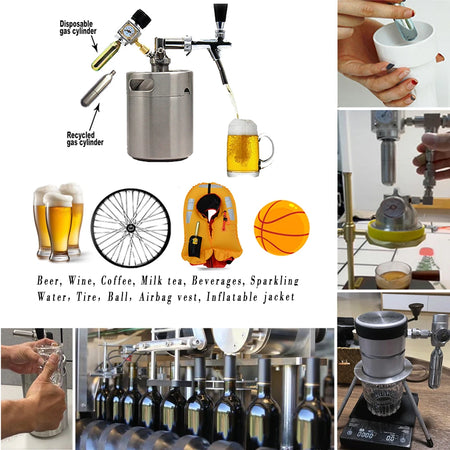 Disposable gas cylinder

Recycled gas cylinder

Beer, Wine, Coffee, Milk tea, Beverages, Sparkling Water, Tire, Ball, Airbag vest, Inflatable jacket