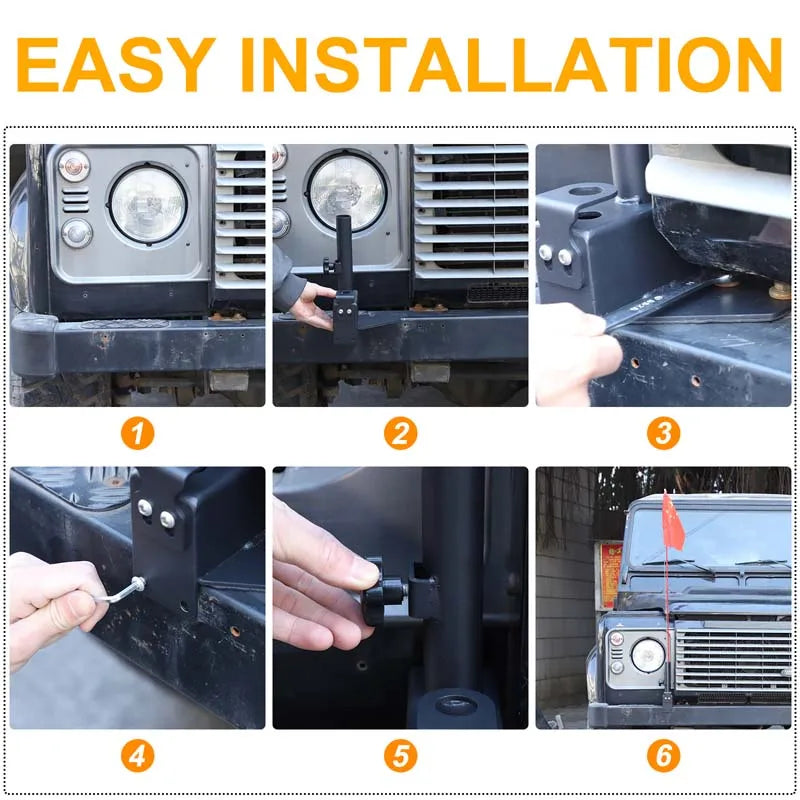 EASY INSTALLATION

1

2

3

4

5

6