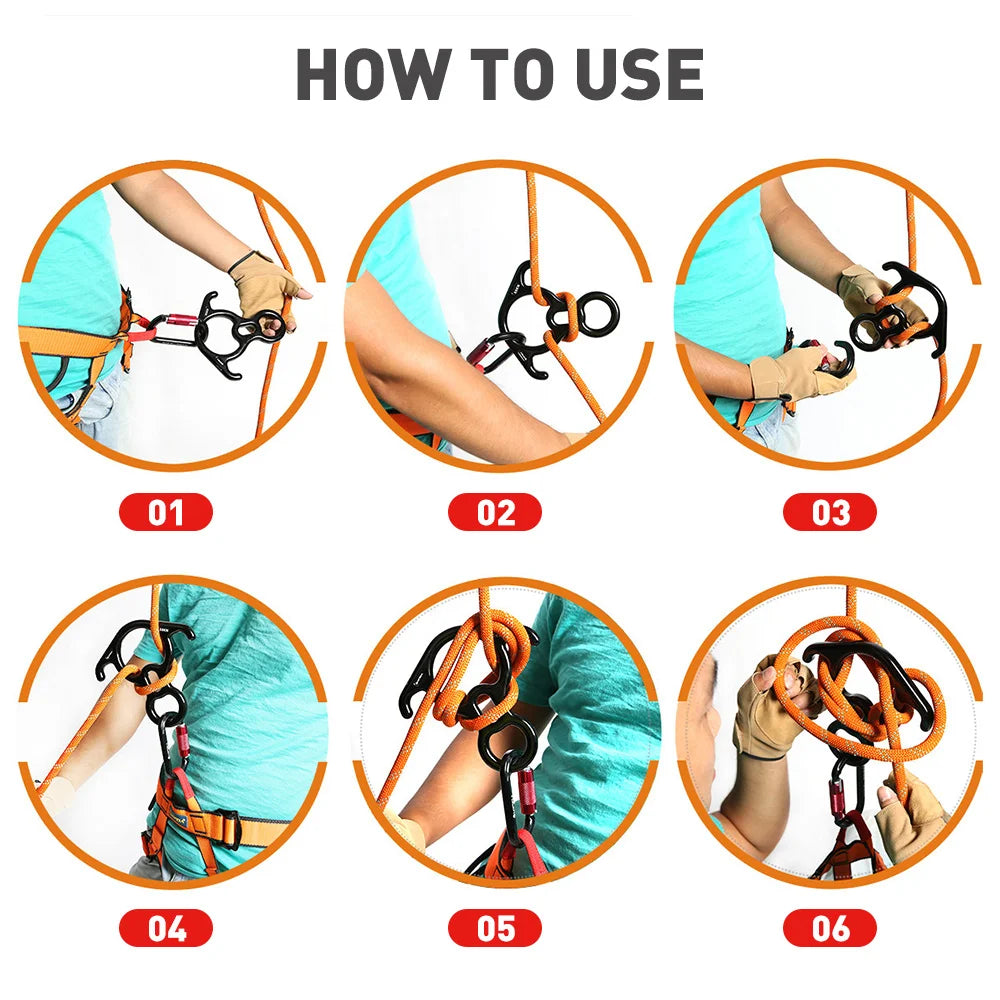 HOW TO USE

01

02

03

04

05

06