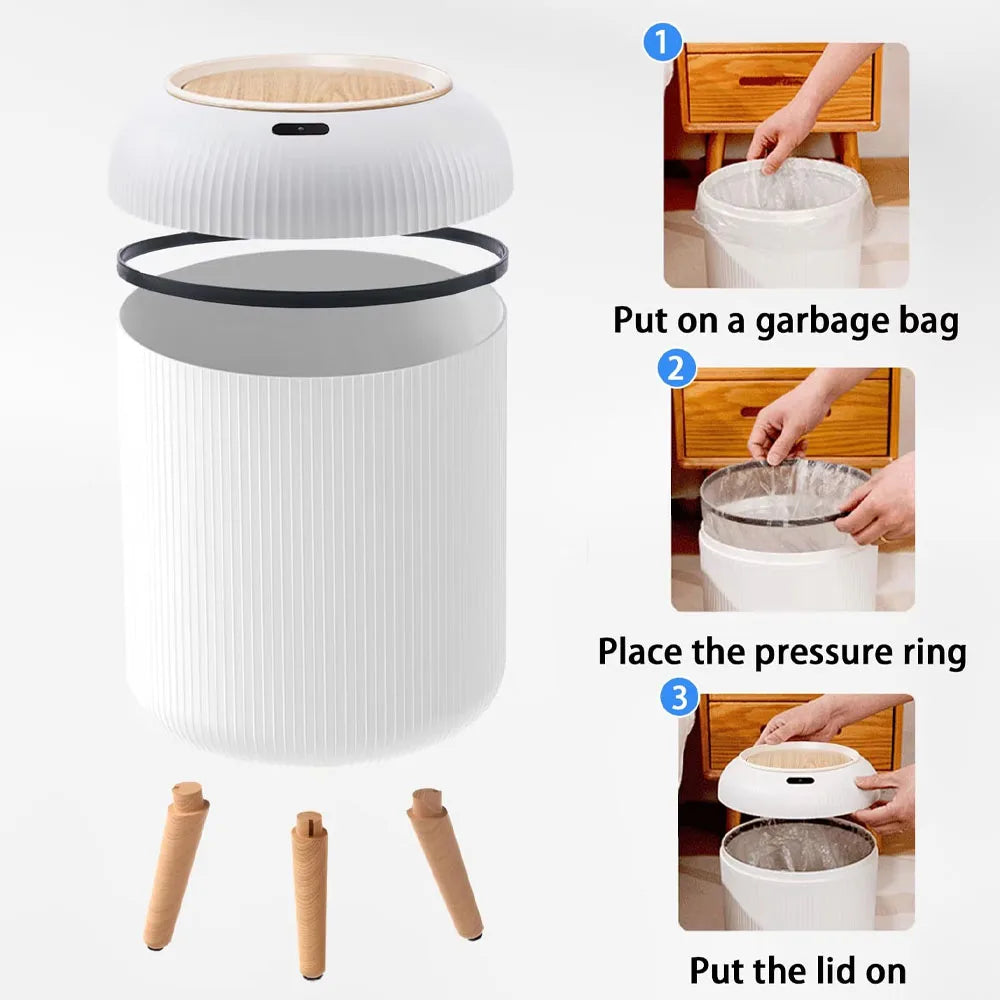 1
Put on a garbage bag

2
Place the pressure ring

3
Put the lid on