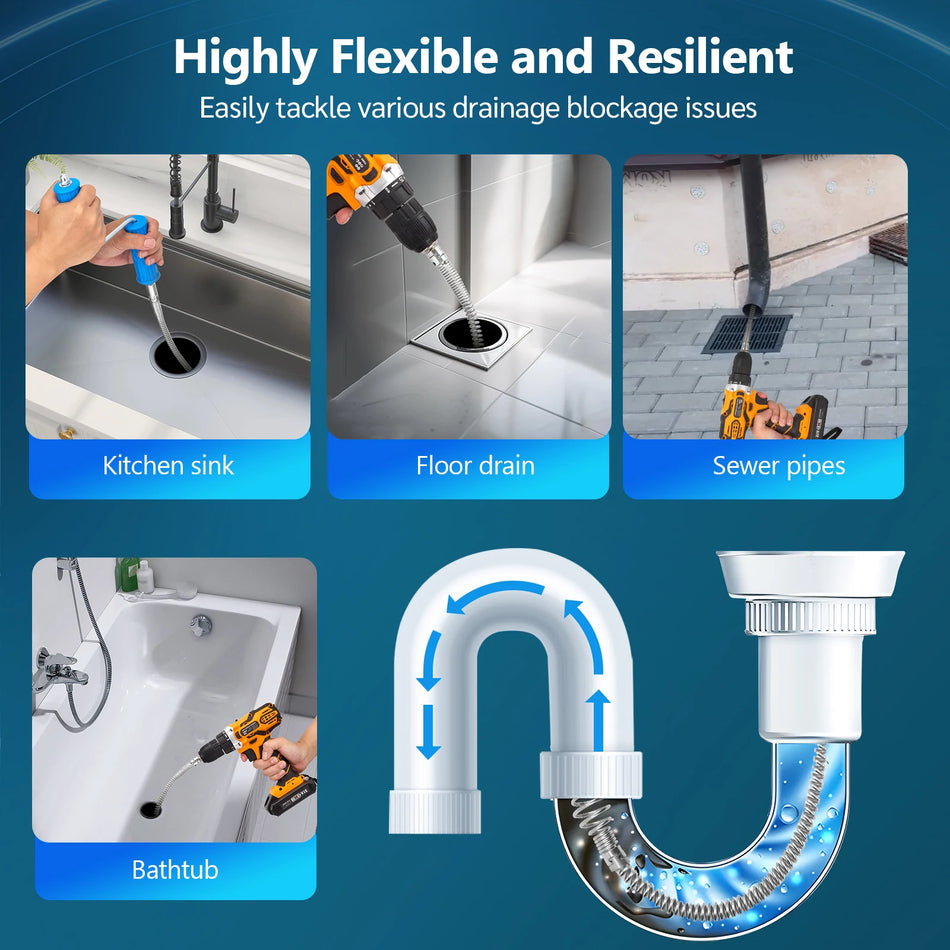 Highly Flexible and Resilient
Easily tackle various drainage blockage issues

Kitchen sink

Floor drain

Sewer pipes

Bathtub