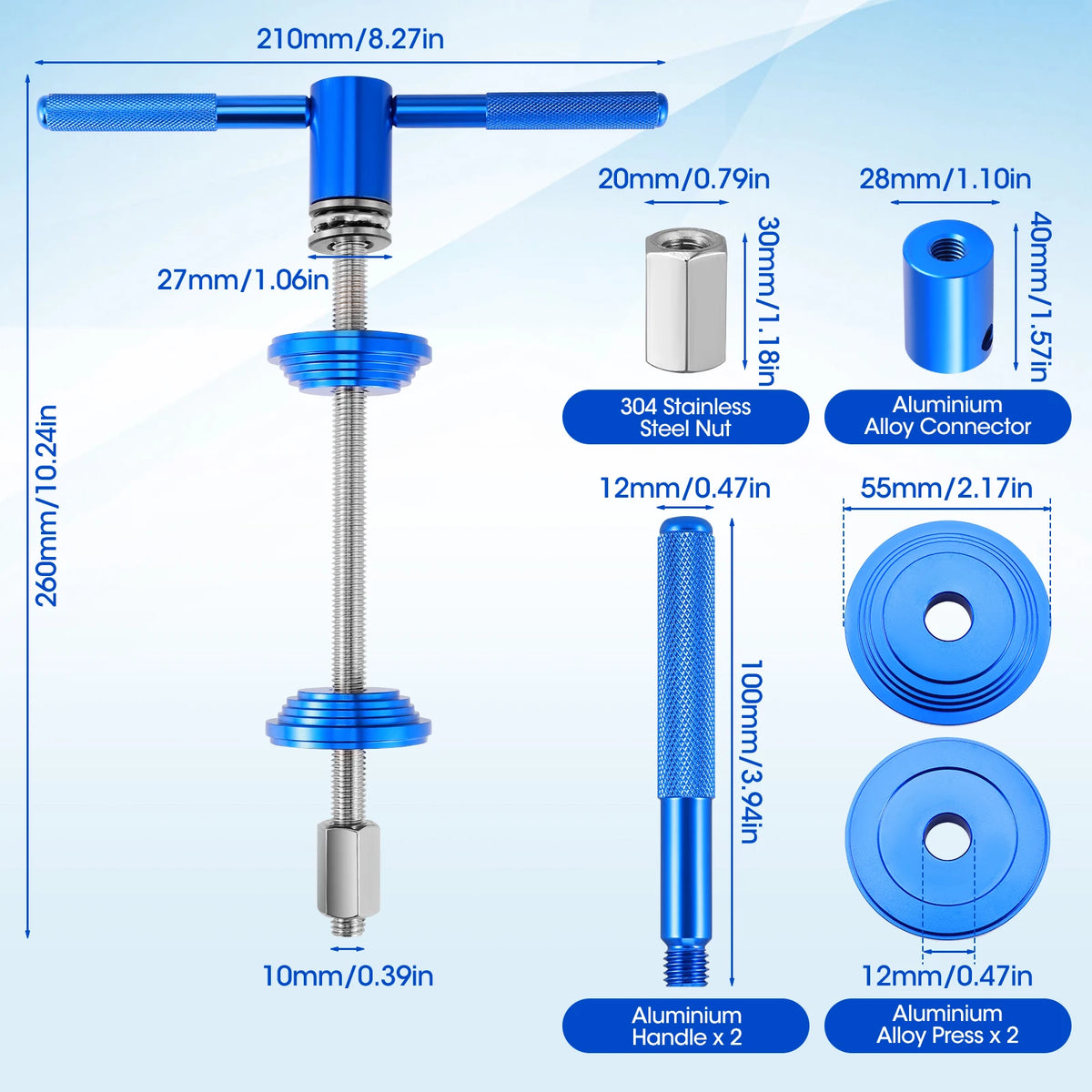 210mm/8.27in

260mm/10.24in

27mm/1.06in

10mm/0.39in

20mm/0.79in

30mm/1.18in

304 Stainless Steel Nut

28mm/1.10in

40mm/1.57in

Aluminium Alloy Connector

12mm/0.47in

100mm/3.94in

Aluminium Handle x 2

55mm/2.17in

12mm/0.47in

Aluminium Alloy Press x 2