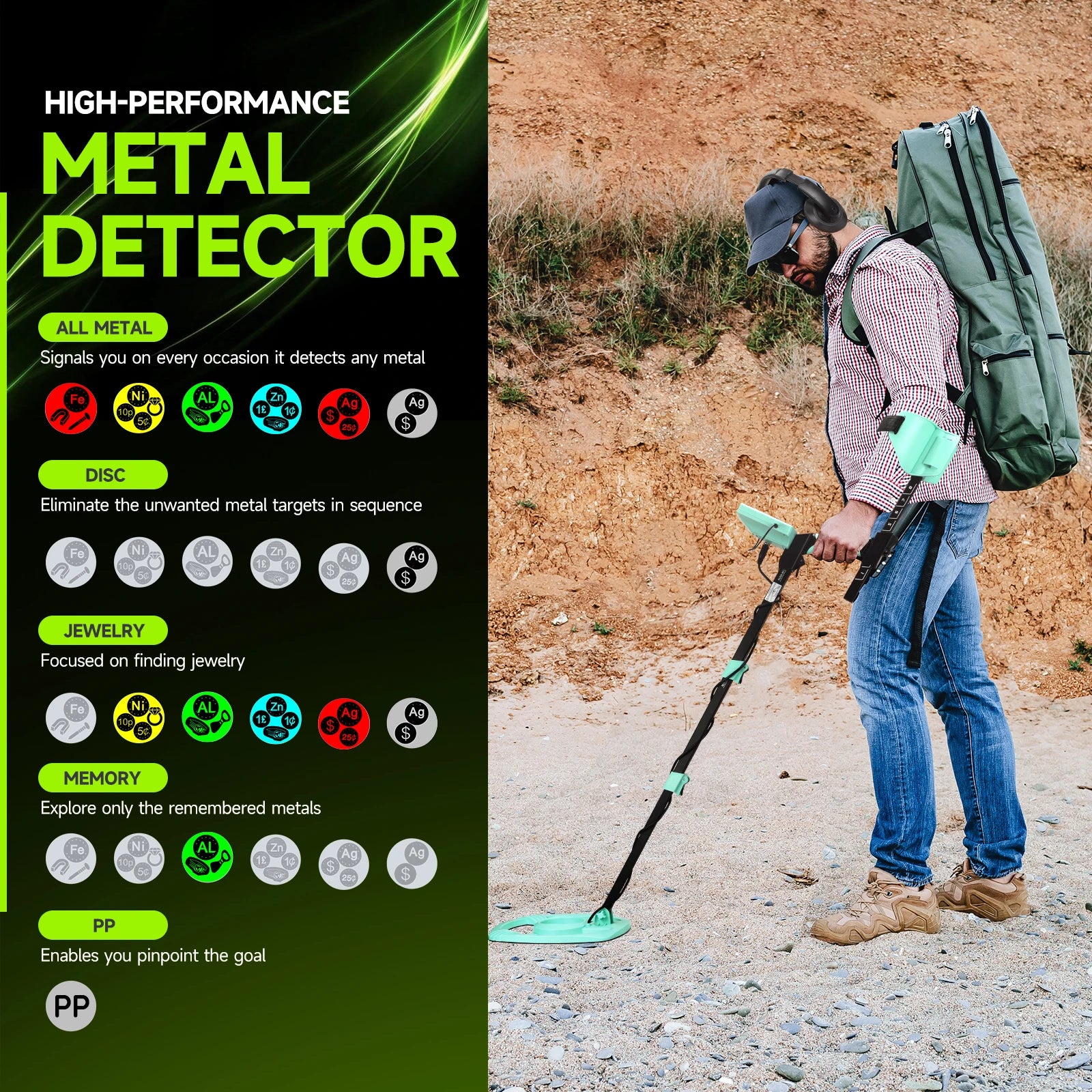 HIGH-PERFORMANCE
METAL DETECTOR

ALL METAL
Signals you on every occasion it detects any metal

Fe Ni 10p 5¢ AL Zn 1£ 1¢ Ag $ 25¢ Ag $

DISC
Eliminate the unwanted metal targets in sequence

Fe Ni 10p 5¢ AL Zn 1£ 1¢ Ag $ 25¢ Ag $

JEWELRY
Focused on finding jewelry

Fe Ni 10p 5¢ AL Zn 1£ 1¢ Ag $ 25¢ Ag $

MEMORY
Explore only the remembered metals

Fe Ni 10p 5¢ AL Zn 1£ 1¢ Ag $ 25¢ Ag $

PP
Enables you pinpoint the goal

PP