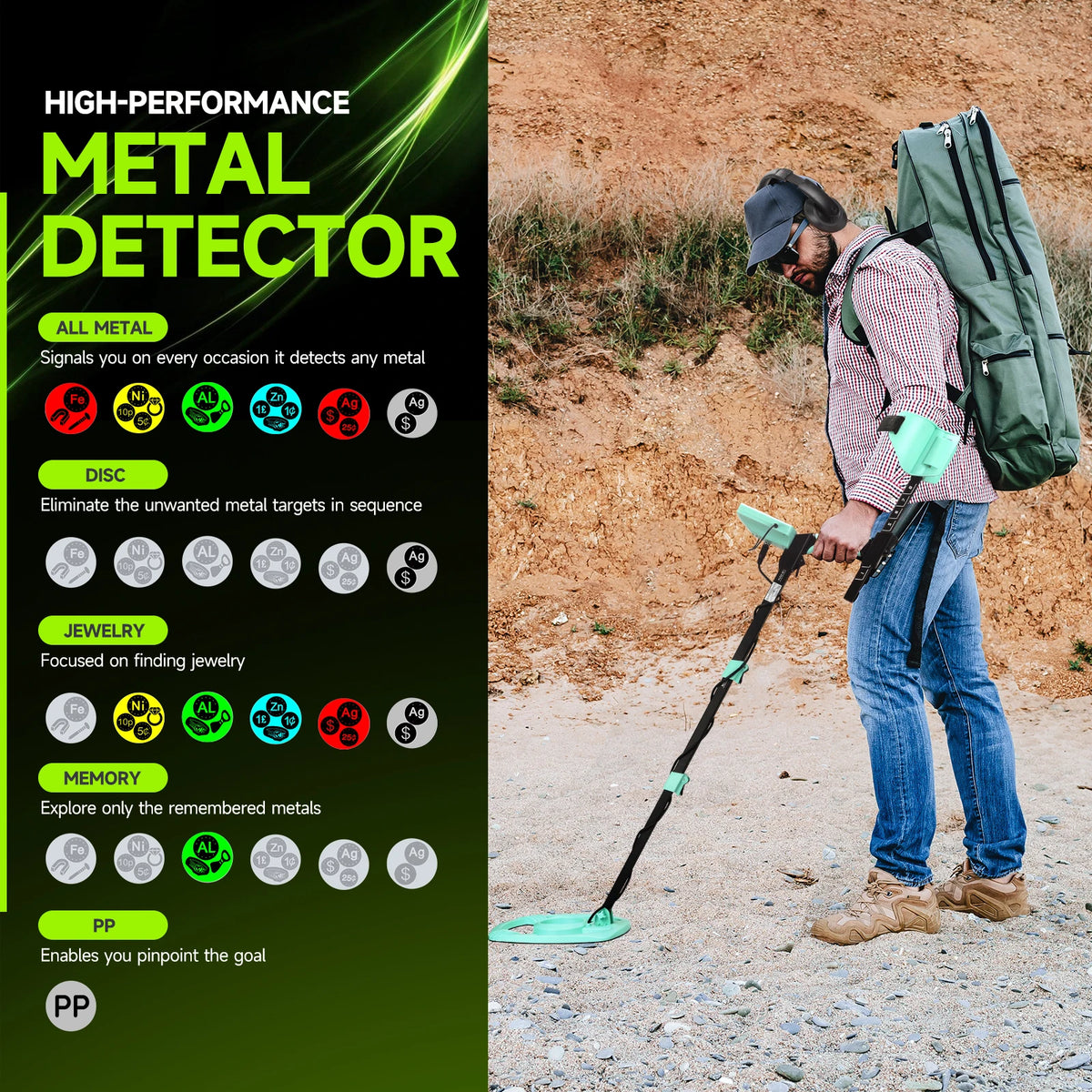 HIGH-PERFORMANCE
METAL DETECTOR

ALL METAL
Signals you on every occasion it detects any metal

Fe Ni 10p 5¢ AL Zn 1£ 1¢ Ag $ 25¢ Ag $

DISC
Eliminate the unwanted metal targets in sequence

Fe Ni 10p 5¢ AL Zn 1£ 1¢ Ag $ 25¢ Ag $

JEWELRY
Focused on finding jewelry

Fe Ni 10p 5¢ AL Zn 1£ 1¢ Ag $ 25¢ Ag $

MEMORY
Explore only the remembered metals

Fe Ni 10p 5¢ AL Zn 1£ 1¢ Ag $ 25¢ Ag $

PP
Enables you pinpoint the goal

PP