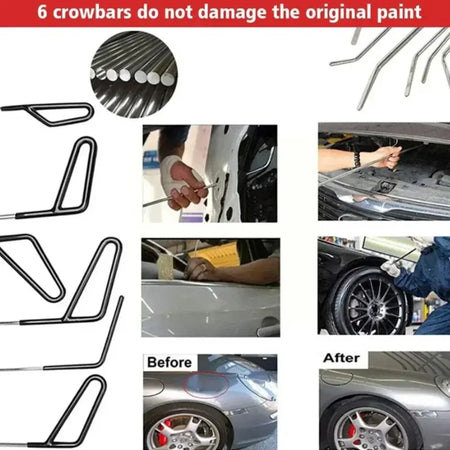 6 crowbars do not damage the original paint

Before

After