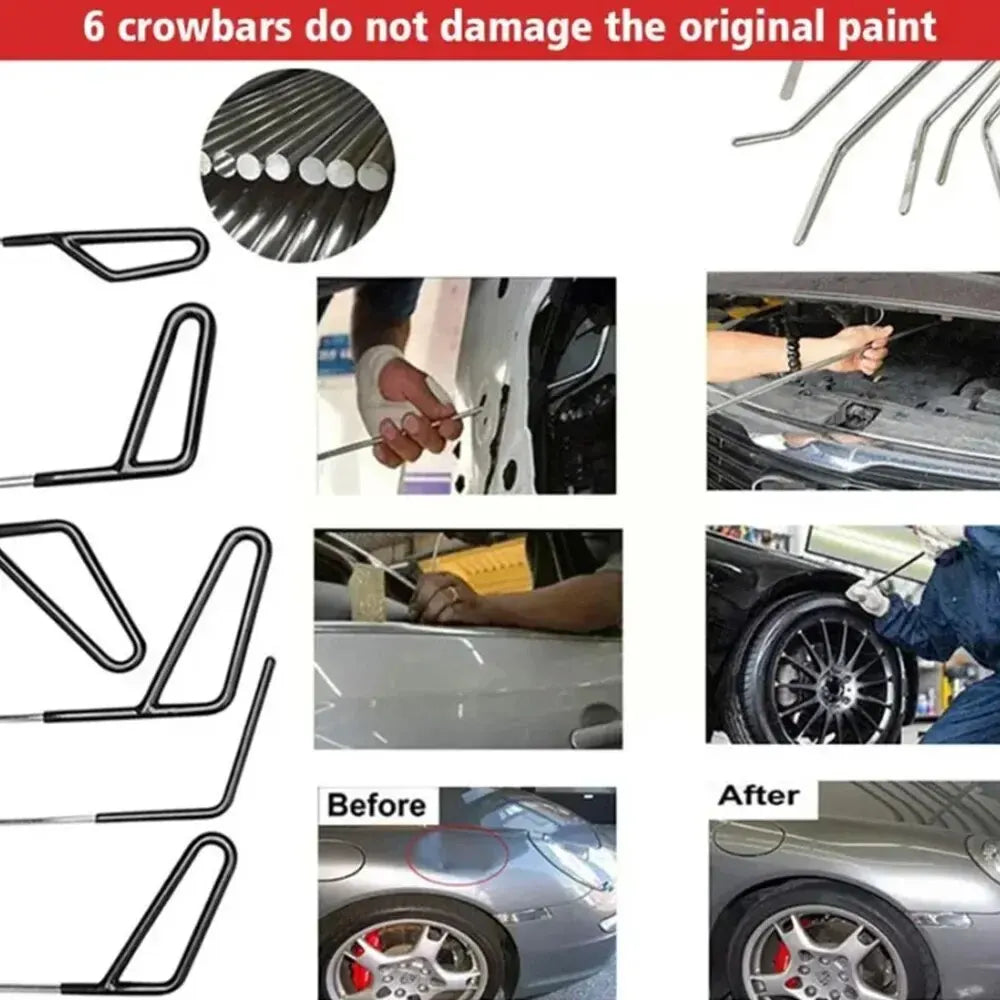 6 crowbars do not damage the original paint

Before

After