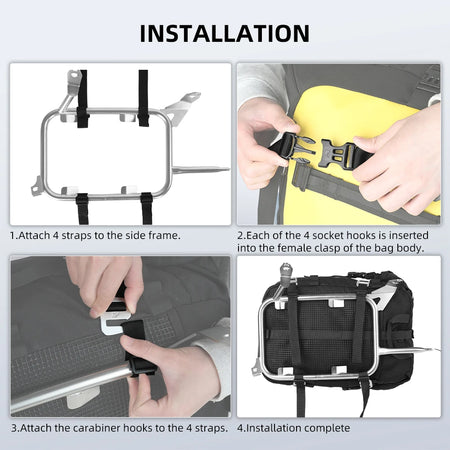 INSTALLATION

1.Attach 4 straps to the side frame.

2.Each of the 4 socket hooks is inserted into the female clasp of the bag body.

3.Attach the carabiner hooks to the 4 straps.

4.Installation complete