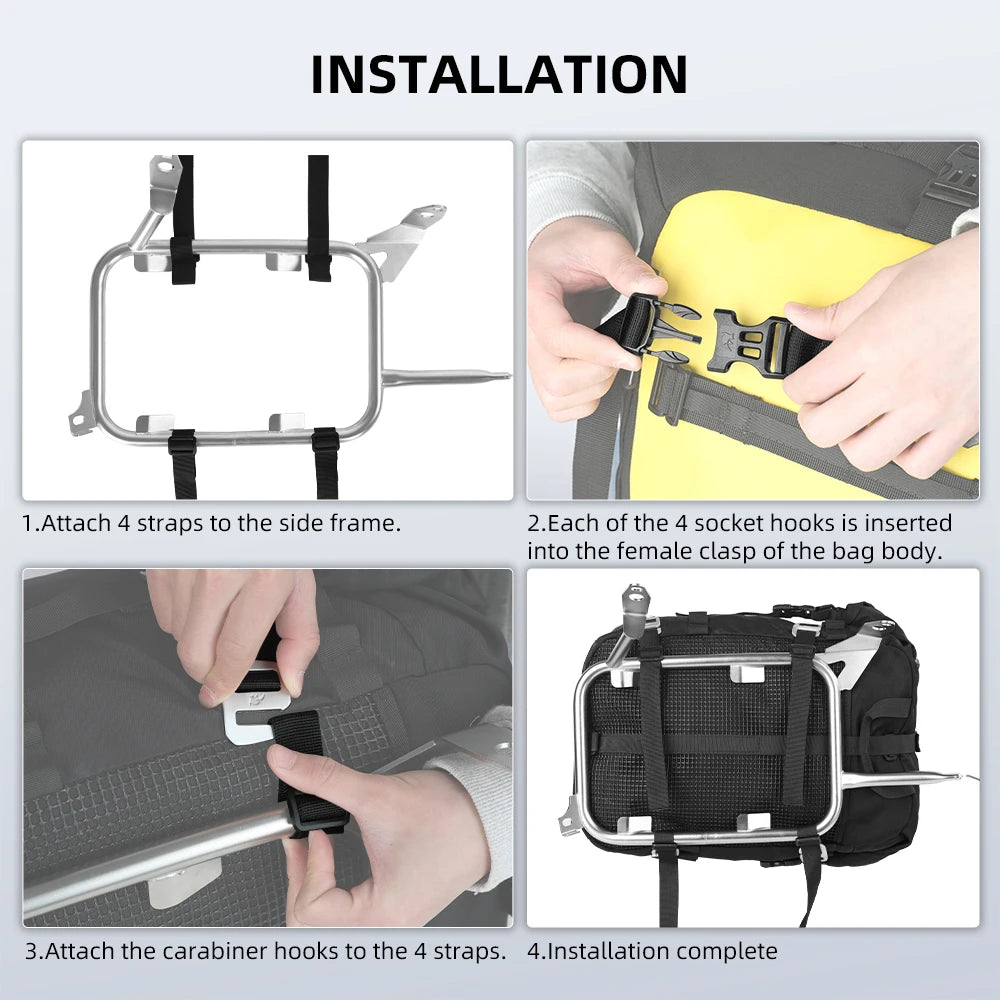 INSTALLATION

1.Attach 4 straps to the side frame.

2.Each of the 4 socket hooks is inserted into the female clasp of the bag body.

3.Attach the carabiner hooks to the 4 straps.

4.Installation complete