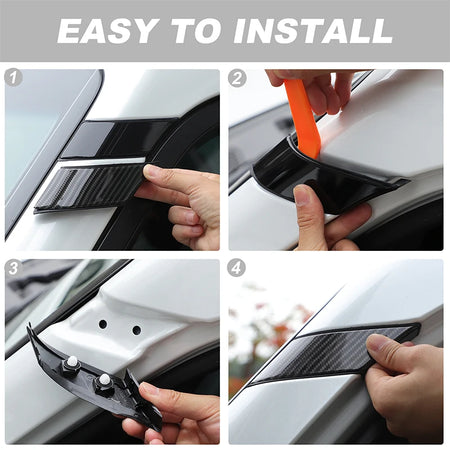 EASY TO INSTALL

1

2

3

4