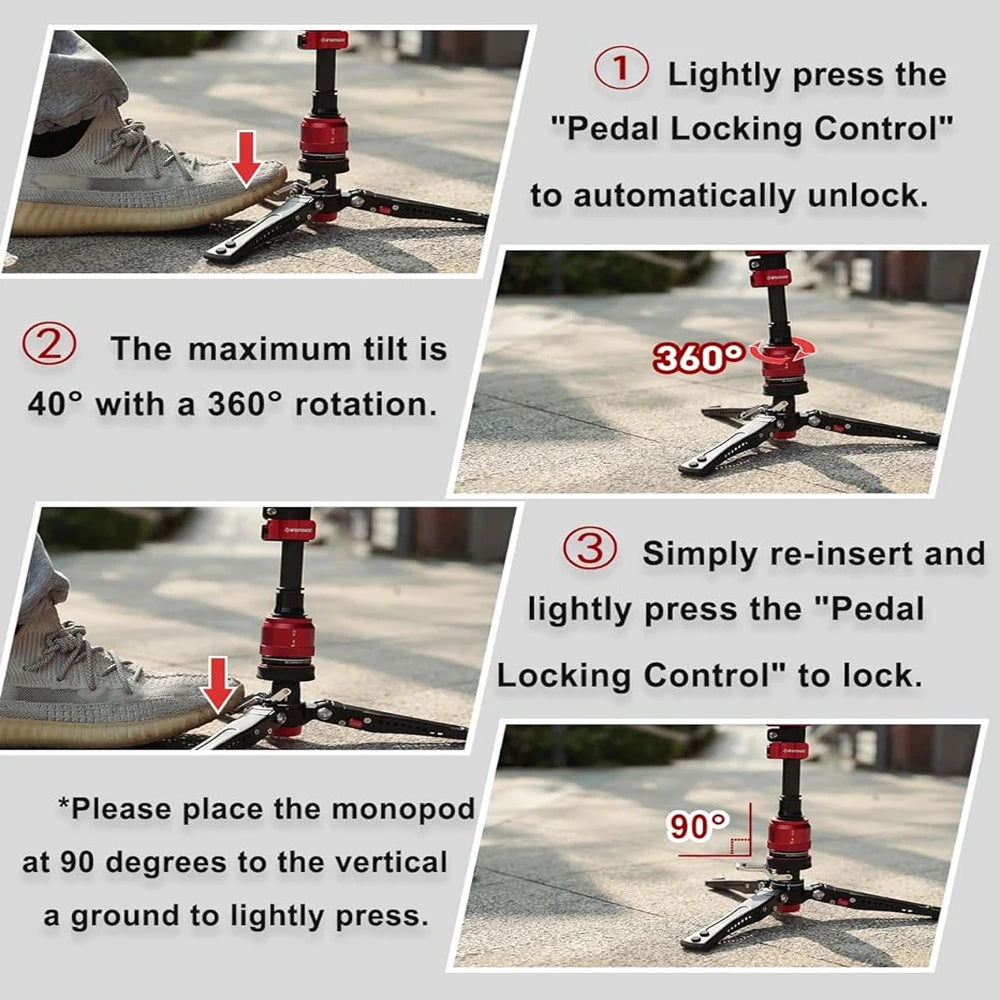 ① Lightly press the "Pedal Locking Control" to automatically unlock.

② The maximum tilt is 40° with a 360° rotation.

360°

③ Simply re-insert and lightly press the "Pedal Locking Control" to lock.

*Please place the monopod at 90 degrees to the vertical a ground to lightly press.

90°