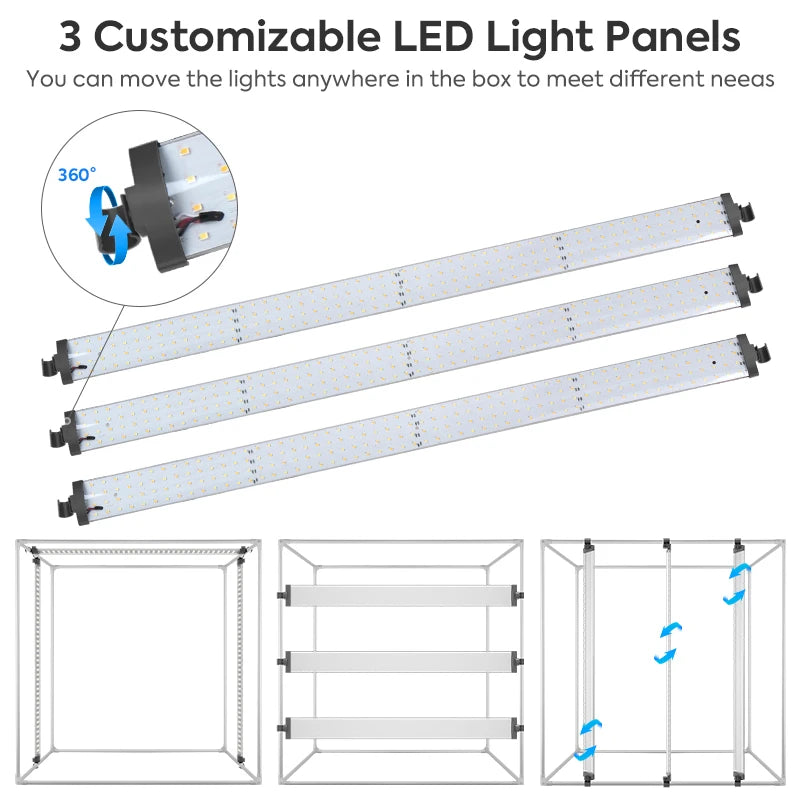 3 Customizable LED Light Panels

You can move the lights anywhere in the box to meet different neeas

360°