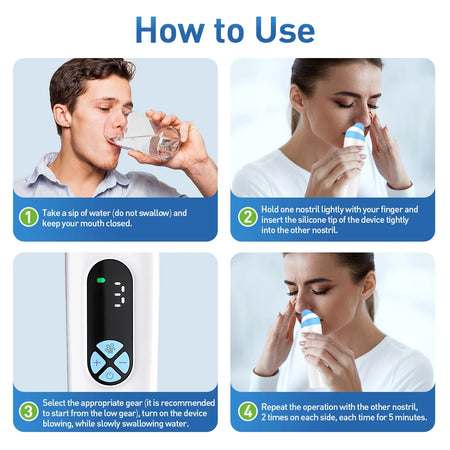 How to Use

1 Take a sip of water (do not swallow) and keep your mouth closed.

2 Hold one nostril lightly with your finger and insert the silicone tip of the device tightly into the other nostril.

3 Select the appropriate gear (it is recommended to start from the low gear), turn on the device blowing, while slowly swallowing water.

4 Repeat the operation with the other nostril, 2 times on each side, each time for 5 minutes.