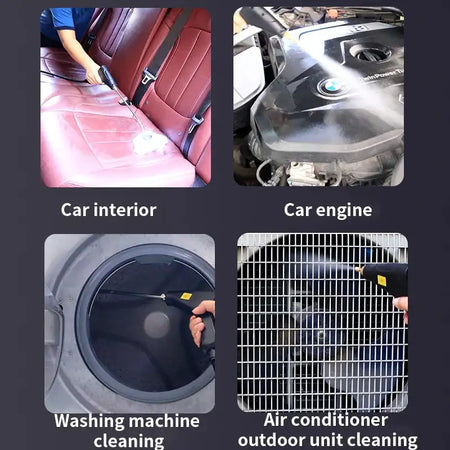 Car interior

Car engine

Washing machine cleaning

Air conditioner outdoor unit cleaning