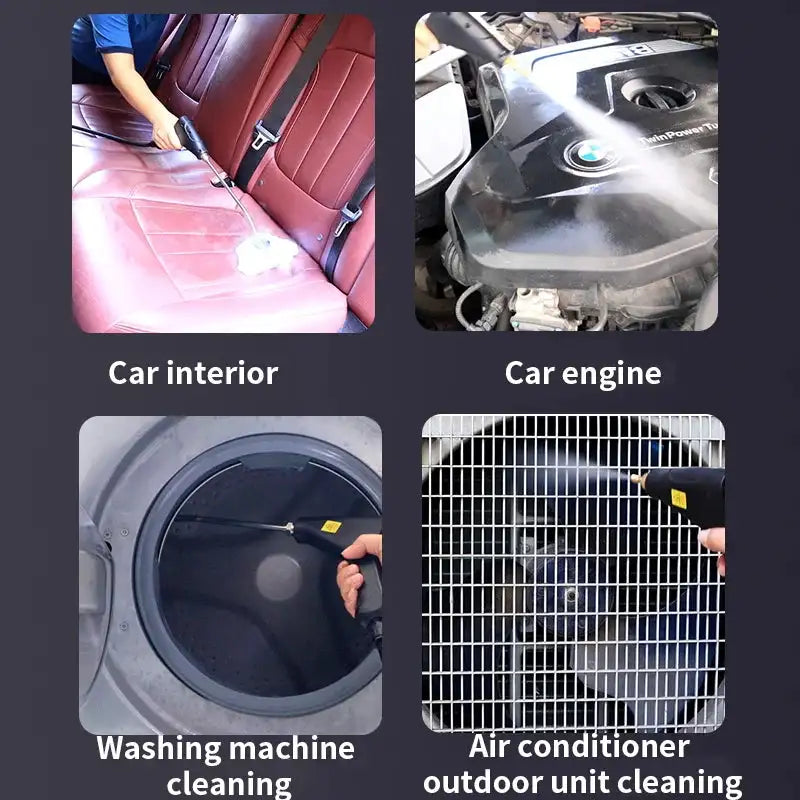 TwinPowerTu

Car interior

Car engine

Washing machine cleaning

Air conditioner outdoor unit cleaning