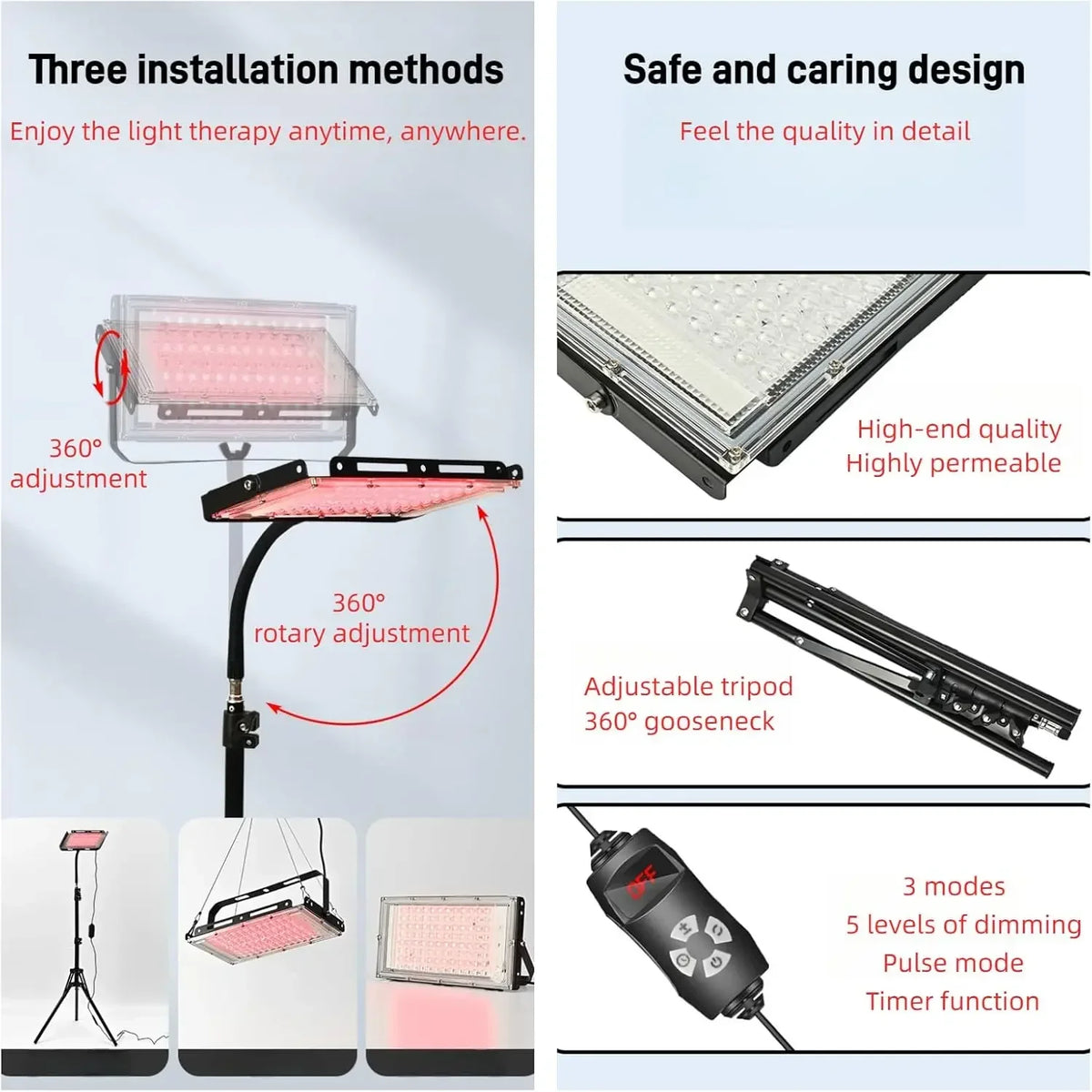 Three installation methods

Enjoy the light therapy anytime, anywhere.

360° adjustment

360° rotary adjustment

Safe and caring design

Feel the quality in detail

High-end quality
Highly permeable

Adjustable tripod
360° gooseneck

OFF

3 modes
5 levels of dimming
Pulse mode
Timer function