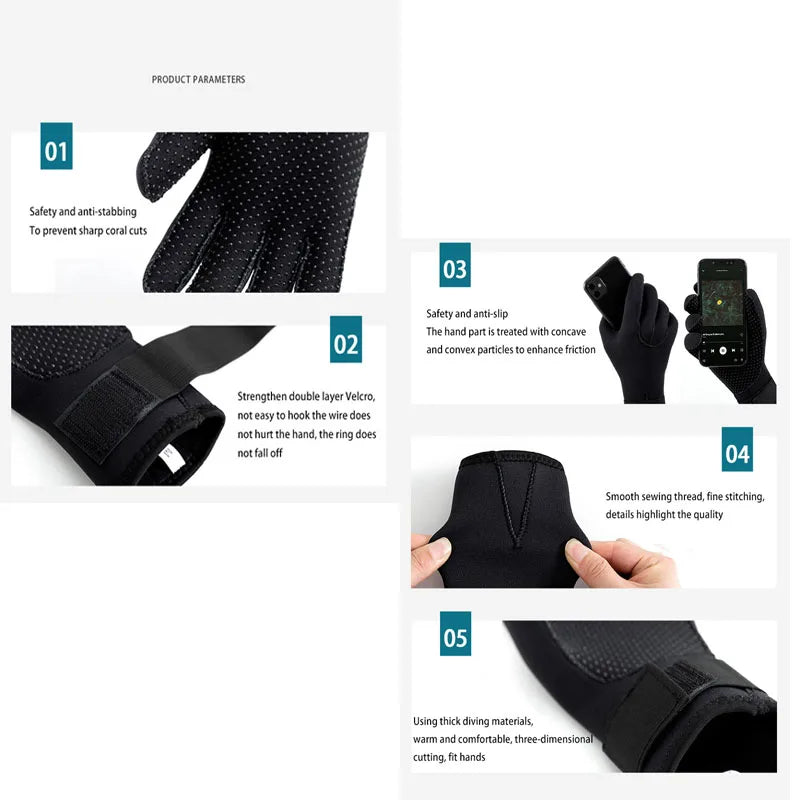 PRODUCT PARAMETERS

01

Safety and anti-stabbing
To prevent sharp coral cuts

02

Strengthen double layer Velcro, not easy to hook the wire does not hurt the hand, the ring does not fall off

03

Safety and anti-slip
The hand part is treated with concave and convex particles to enhance friction

04

Smooth sewing thread, fine stitching, details highlight the quality

05

Using thick diving materials, warm and comfortable, three-dimensional cutting, fit hands