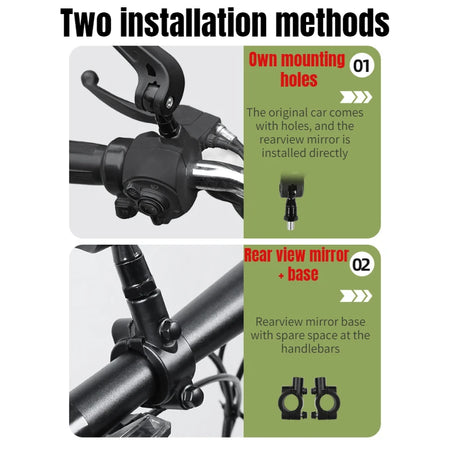 Two installation methods

Own mounting holes

01

The original car comes with holes, and the rearview mirror is installed directly

Rear view mirror + base

02

Rearview mirror base with spare space at the handlebars