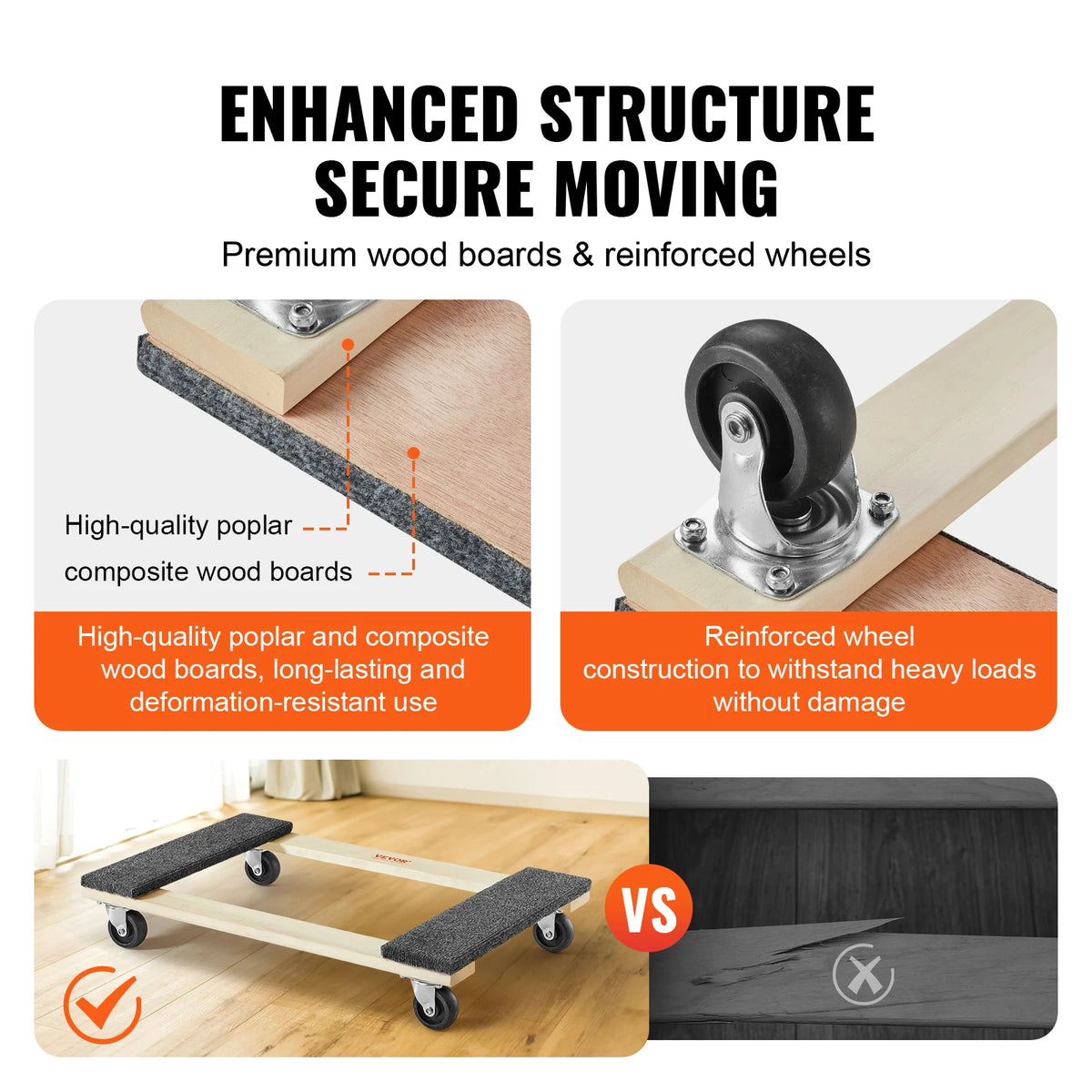 ENHANCED STRUCTURE
SECURE MOVING

Premium wood boards & reinforced wheels

High-quality poplar

composite wood boards

High-quality poplar and composite wood boards, long-lasting and deformation-resistant use

Reinforced wheel construction to withstand heavy loads without damage

VEVOR

VS