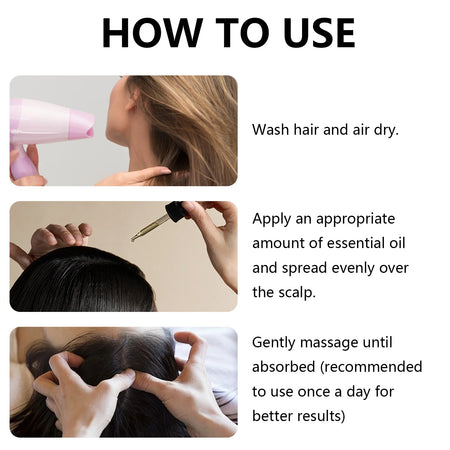 HOW TO USE

Wash hair and air dry.

Apply an appropriate amount of essential oil and spread evenly over the scalp.

Gently massage until absorbed (recommended to use once a day for better results)