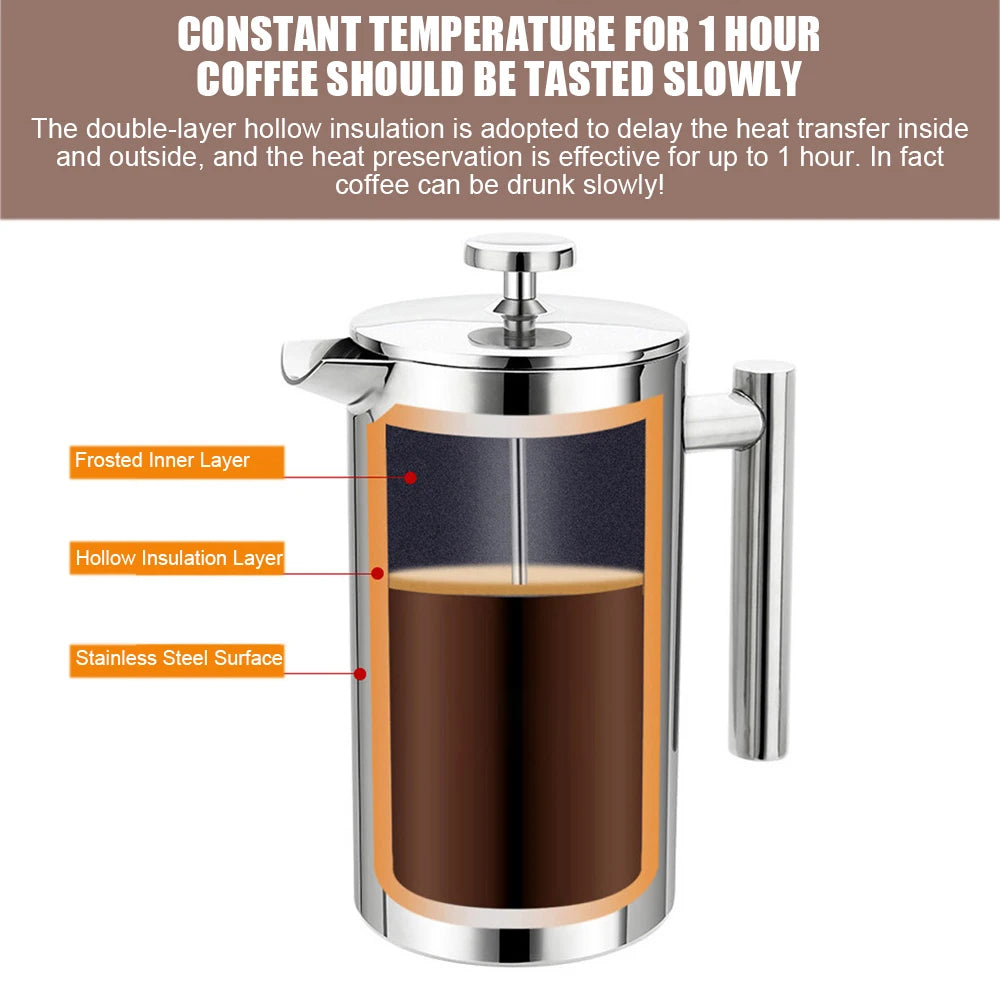 CONSTANT TEMPERATURE FOR 1 HOUR
COFFEE SHOULD BE TASTED SLOWLY

The double-layer hollow insulation is adopted to delay the heat transfer inside and outside, and the heat preservation is effective for up to 1 hour. In fact coffee can be drunk slowly!

Frosted Inner Layer

Hollow Insulation Layer

Stainless Steel Surface