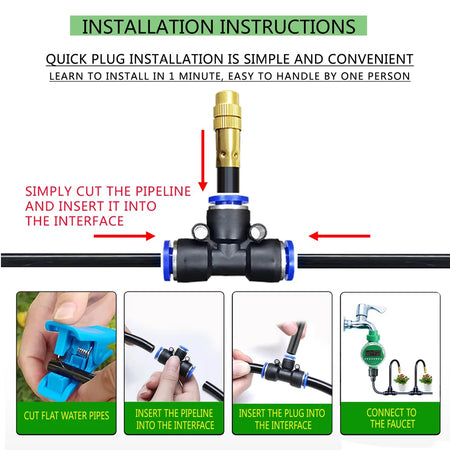 INSTALLATION INSTRUCTIONS

QUICK PLUG INSTALLATION IS SIMPLE AND CONVENIENT

LEARN TO INSTALL IN 1 MINUTE, EASY TO HANDLE BY ONE PERSON

SIMPLY CUT THE PIPELINE AND INSERT IT INTO THE INTERFACE

CUT FLAT WATER PIPES

INSERT THE PIPELINE INTO THE INTERFACE

INSERT THE PLUG INTO THE INTERFACE

CONNECT TO THE FAUCET