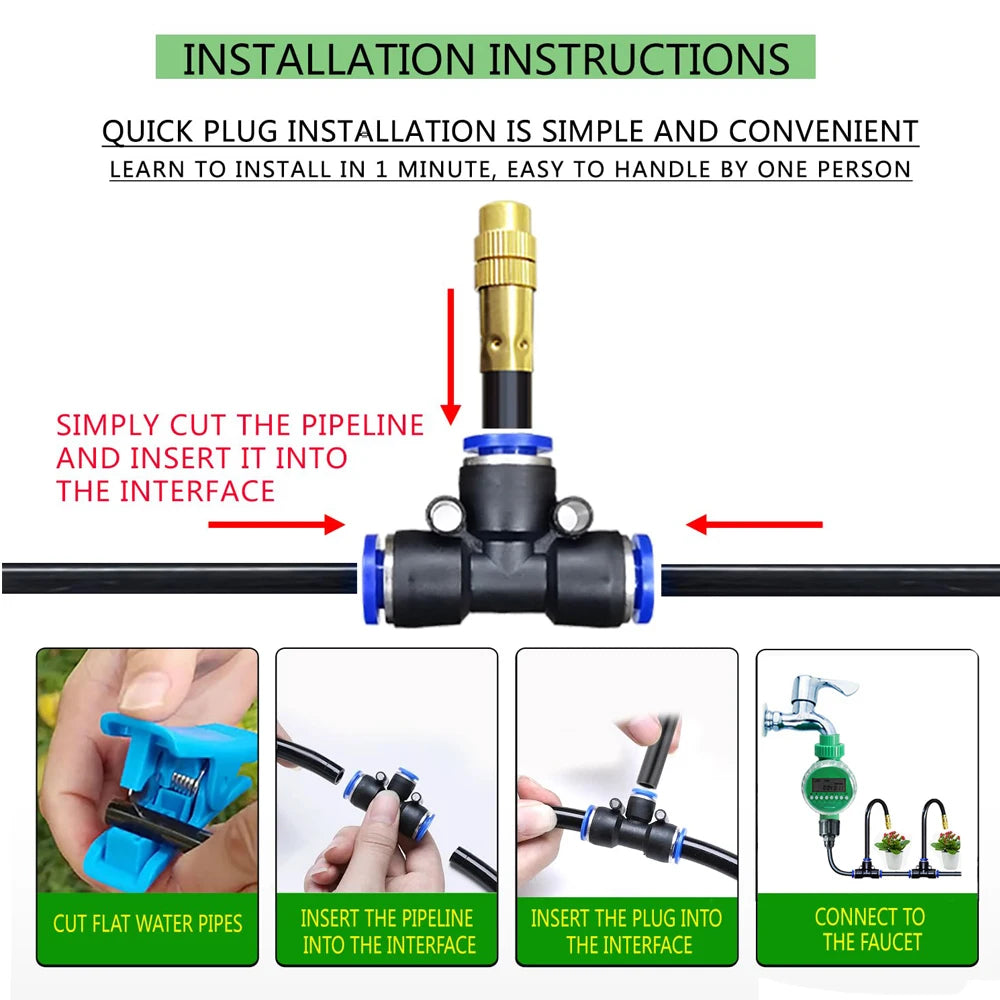 INSTALLATION INSTRUCTIONS

QUICK PLUG INSTALLATION IS SIMPLE AND CONVENIENT

LEARN TO INSTALL IN 1 MINUTE, EASY TO HANDLE BY ONE PERSON

SIMPLY CUT THE PIPELINE AND INSERT IT INTO THE INTERFACE

CUT FLAT WATER PIPES

INSERT THE PIPELINE INTO THE INTERFACE

INSERT THE PLUG INTO THE INTERFACE

CONNECT TO THE FAUCET