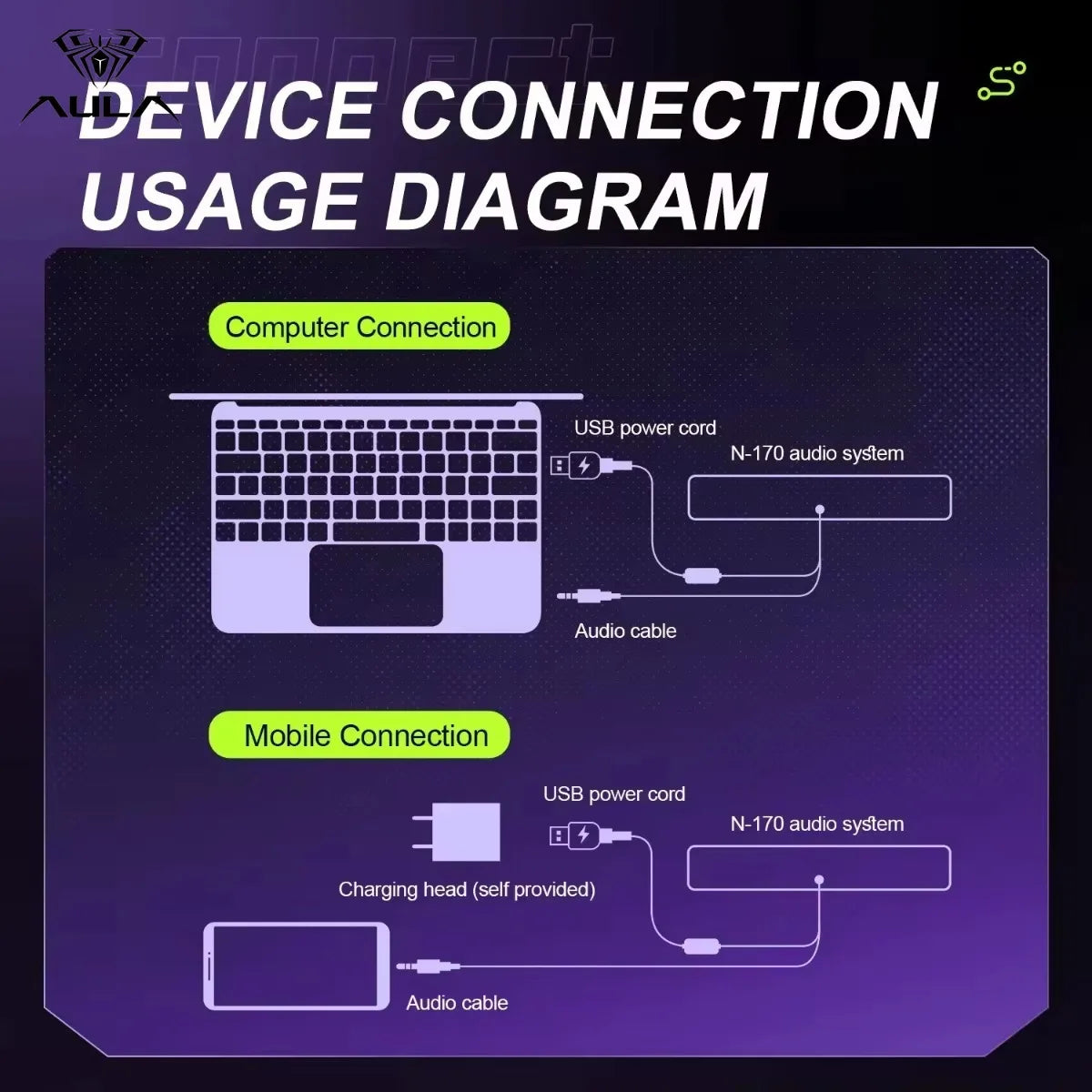 AULA

DEVICE CONNECTION USAGE DIAGRAM

Computer Connection

USB power cord

N-170 audio system

Audio cable

Mobile Connection

USB power cord

N-170 audio system

Charging head (self provided)

Audio cable