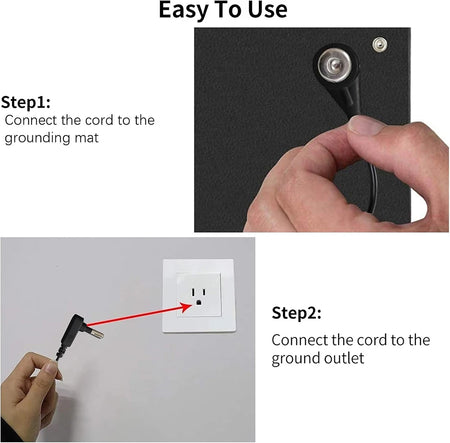 Easy To Use

Step1:
Connect the cord to the grounding mat

Step2:
Connect the cord to the ground outlet