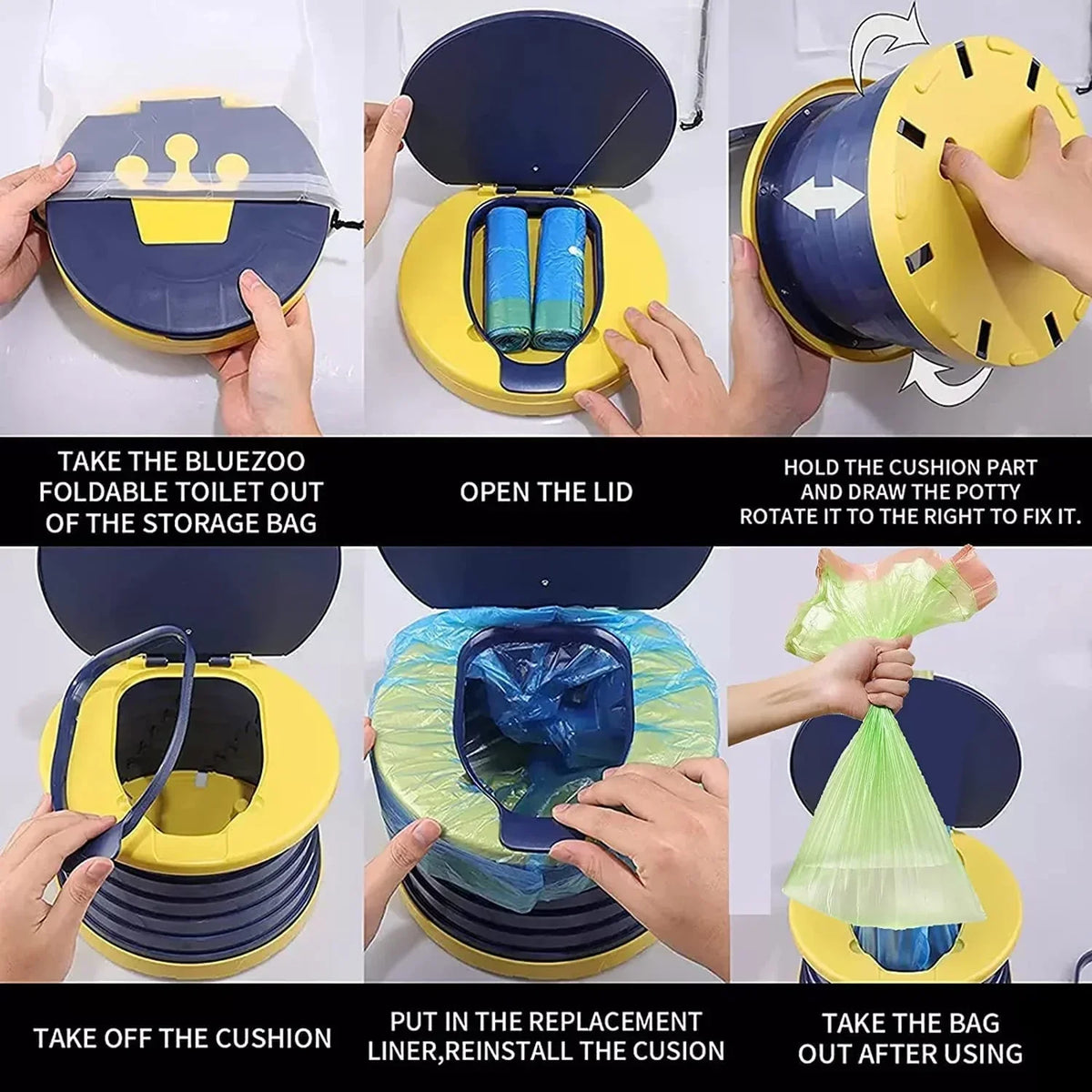 TAKE THE BLUEZOO FOLDABLE TOILET OUT OF THE STORAGE BAG

OPEN THE LID

HOLD THE CUSHION PART AND DRAW THE POTTY ROTATE IT TO THE RIGHT TO FIX IT.

TAKE OFF THE CUSHION

PUT IN THE REPLACEMENT LINER,REINSTALL THE CUSION

TAKE THE BAG OUT AFTER USING