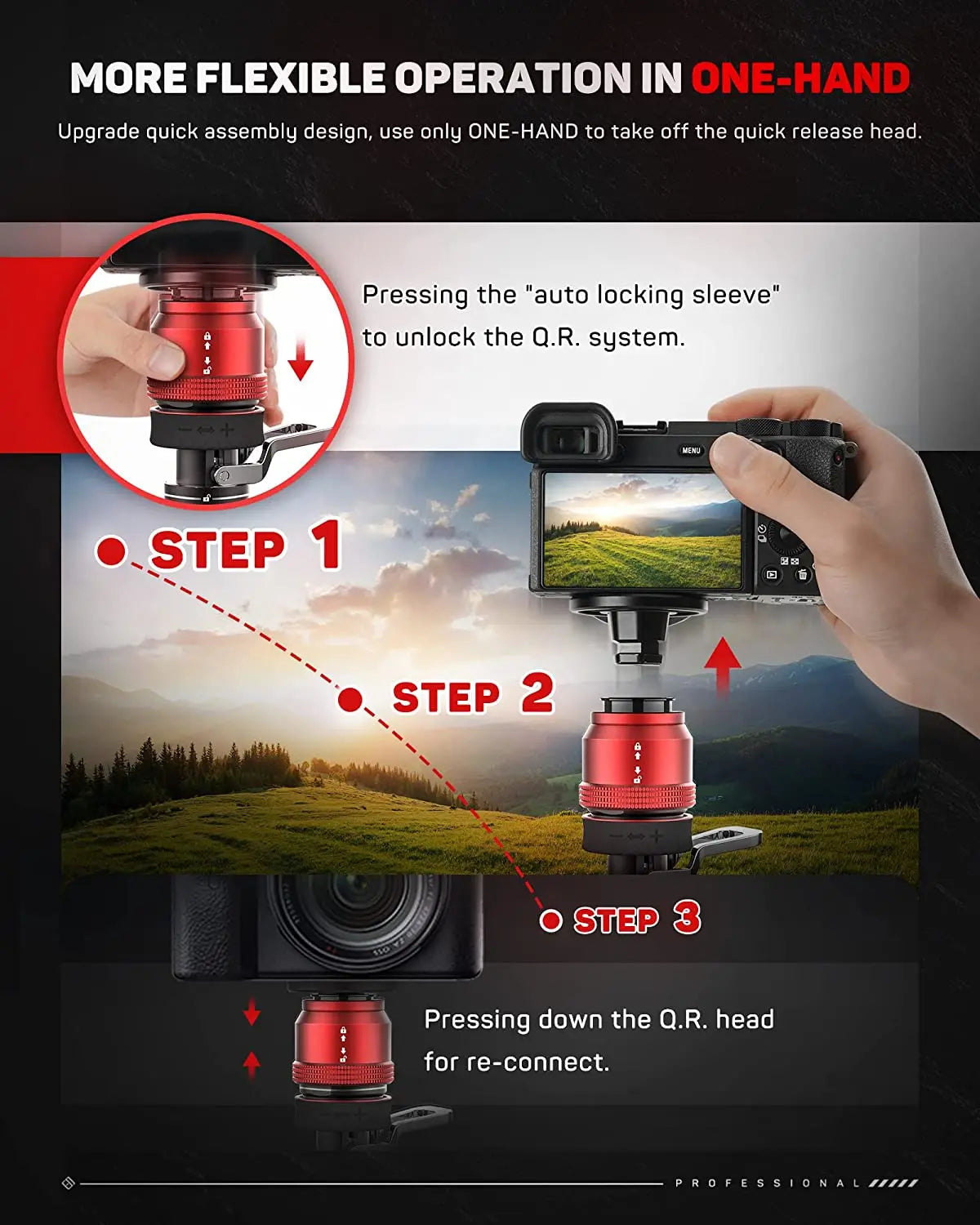 MORE FLEXIBLE OPERATION IN ONE-HAND

Upgrade quick assembly design, use only ONE-HAND to take off the quick release head.

Pressing the "auto locking sleeve" to unlock the Q.R. system.

MENU

STEP 1

STEP 2

STEP 3

Pressing down the Q.R. head for re-connect.

PROFESSIONAL