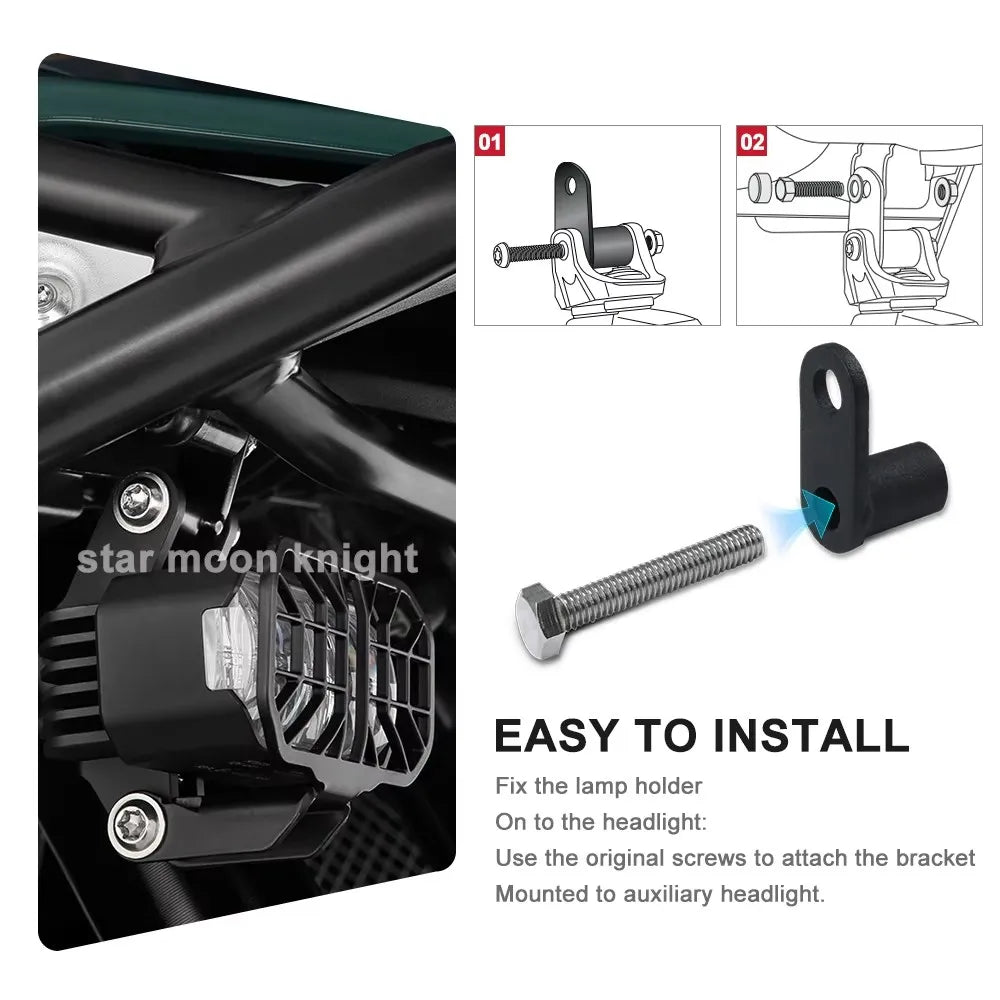 star moon knight

01

02

EASY TO INSTALL

Fix the lamp holder
On to the headlight:
Use the original screws to attach the bracket
Mounted to auxiliary headlight.