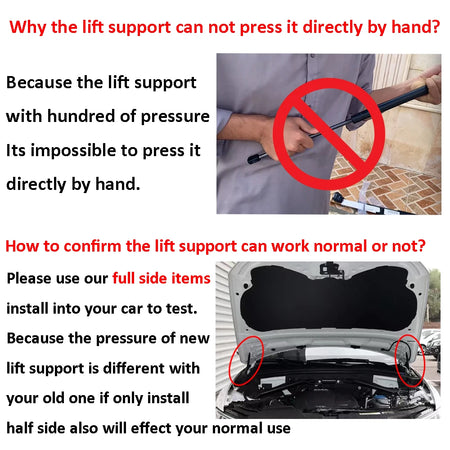 Why the lift support can not press it directly by hand?

Because the lift support with hundred of pressure Its impossible to press it directly by hand.

How to confirm the lift support can work normal or not?

Please use our full side items install into your car to test. Because the pressure of new lift support is different with your old one if only install half side also will effect your normal use