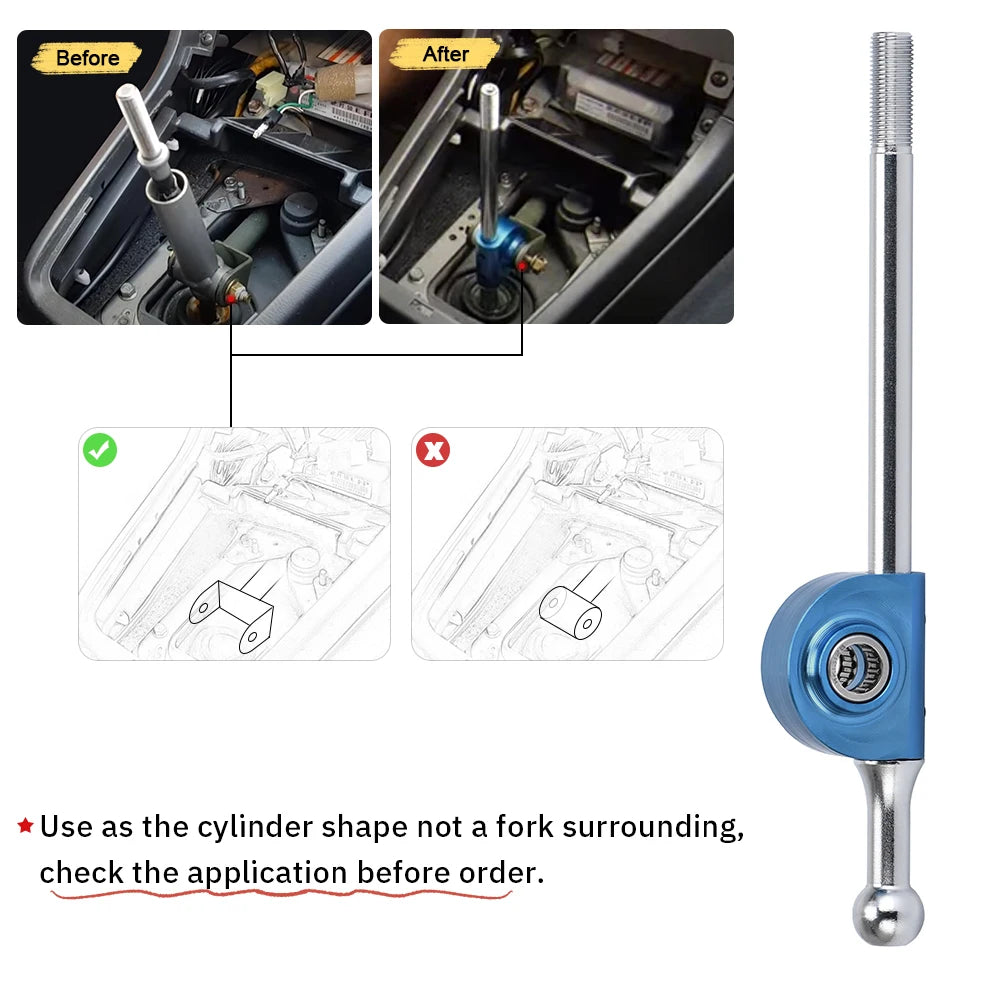 Before

After

★ Use as the cylinder shape not a fork surrounding, check the application before order.