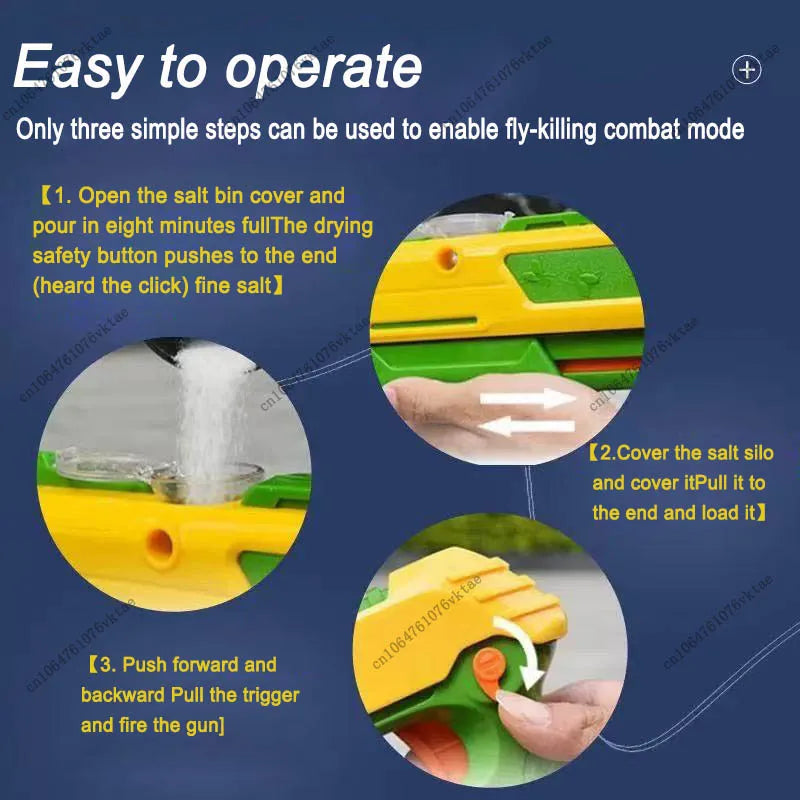 Easy to operate

Only three simple steps can be used to enable fly-killing combat mode

【1. Open the salt bin cover and pour in eight minutes fullThe drying safety button pushes to the end (heard the click) fine salt】

【2.Cover the salt silo and cover itPull it to the end and load it】

【3. Push forward and backward Pull the trigger and fire the gun]

cn1064761076vktae