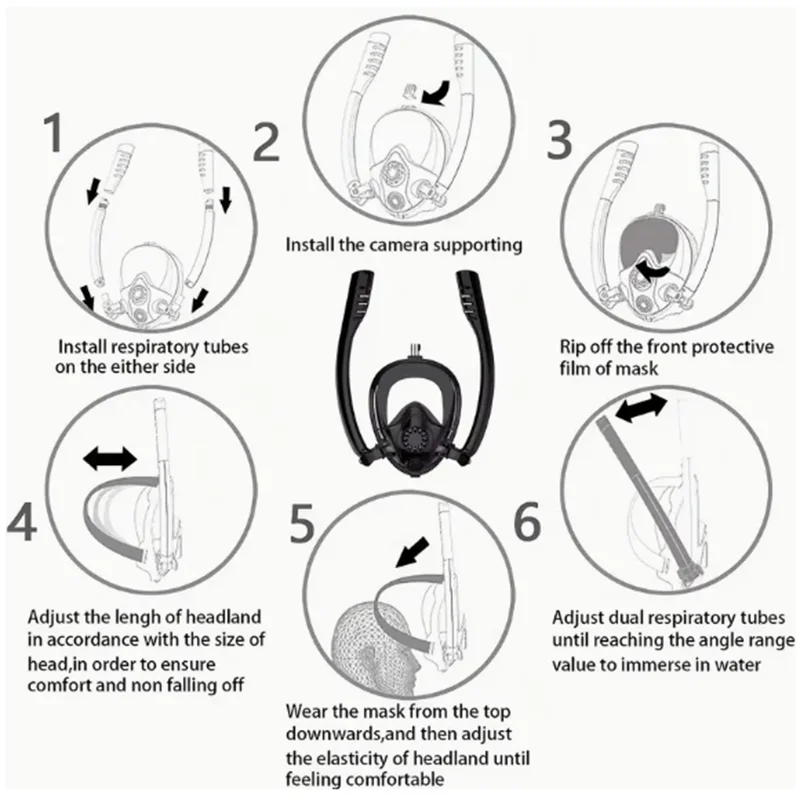 1

Install respiratory tubes on the either side

2

Install the camera supporting

3

Rip off the front protective film of mask

4

Adjust the lengh of headland in accordance with the size of head,in order to ensure comfort and non falling off

5

Wear the mask from the top downwards,and then adjust the elasticity of headland until feeling comfortable

6

Adjust dual respiratory tubes until reaching the angle range value to immerse in water