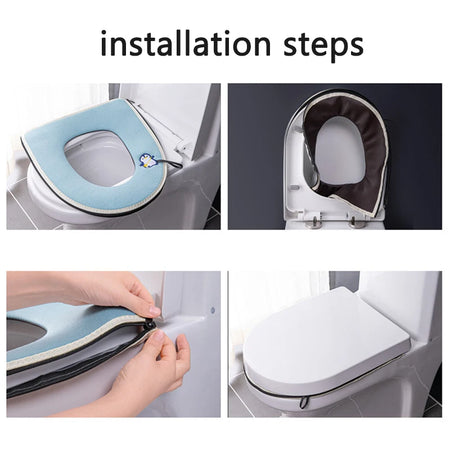 installation steps