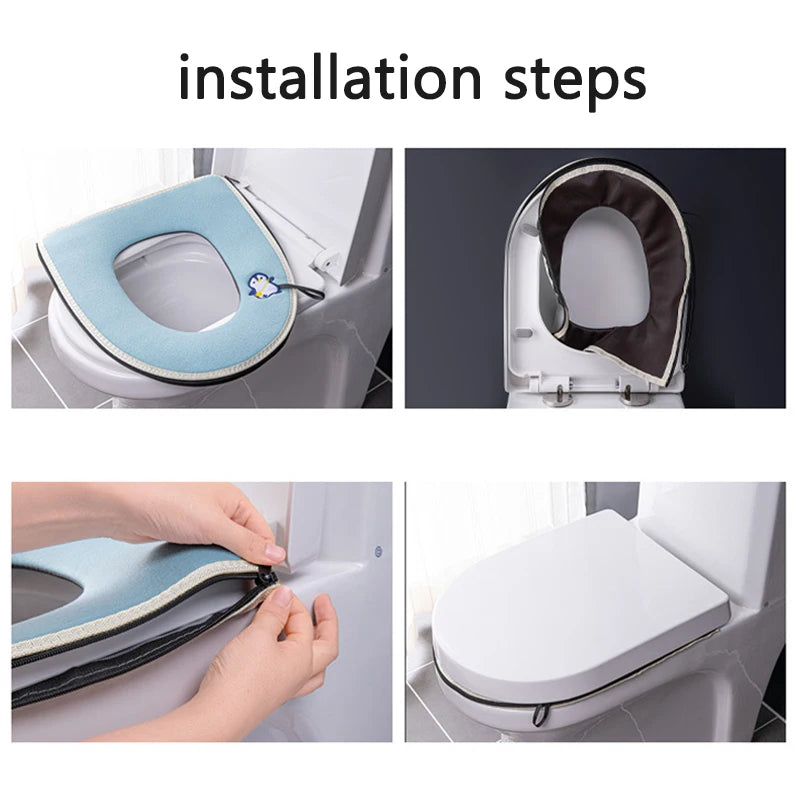 installation steps