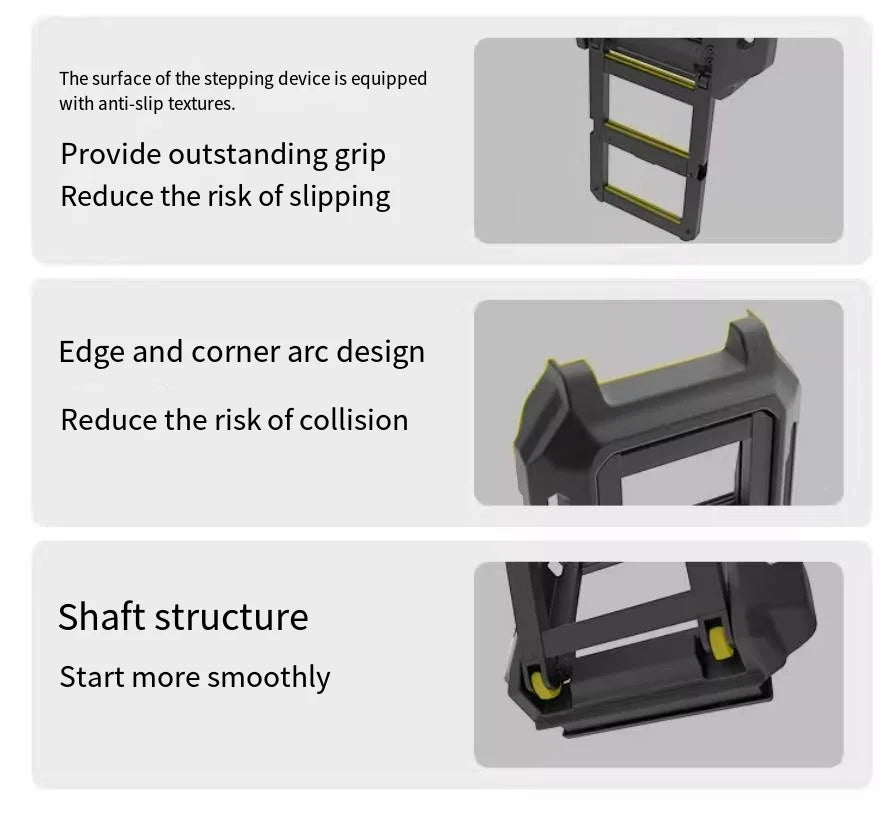 The surface of the stepping device is equipped with anti-slip textures.

Provide outstanding grip
Reduce the risk of slipping

Edge and corner arc design

Reduce the risk of collision

Shaft structure

Start more smoothly