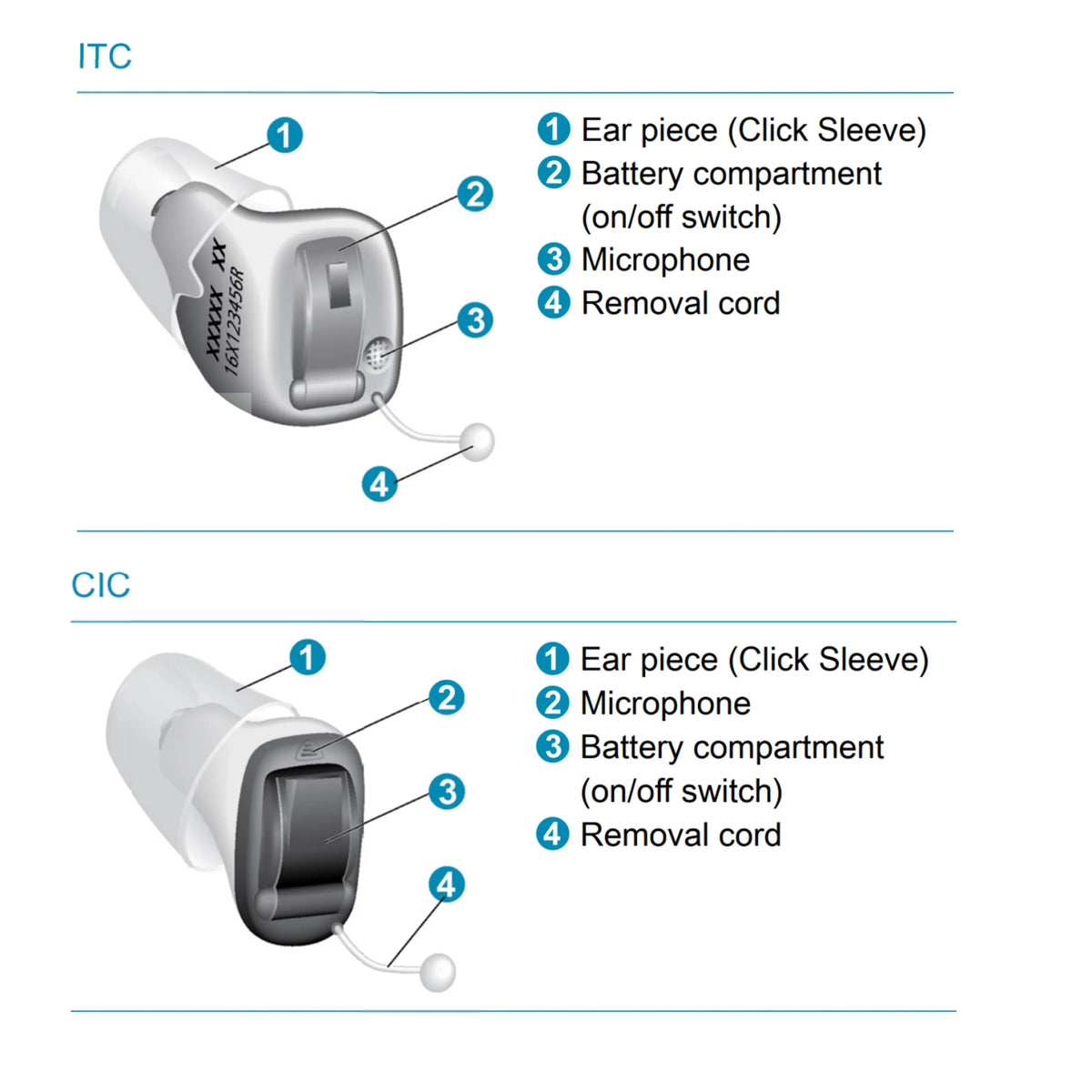 ITC

1
2
3
4

XXXXX XX
16X123456R

1 Ear piece (Click Sleeve)
2 Battery compartment (on/off switch)
3 Microphone
4 Removal cord

CIC

1
2
3
4

1 Ear piece (Click Sleeve)
2 Microphone
3 Battery compartment (on/off switch)
4 Removal cord