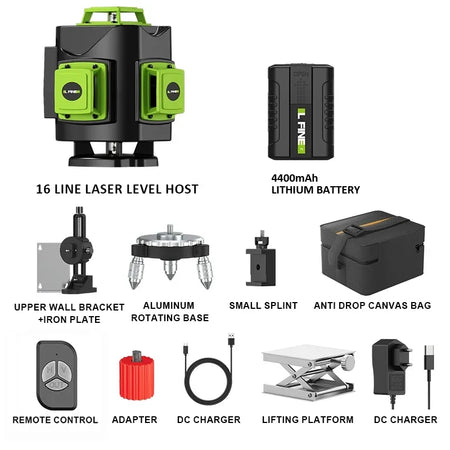 L FINE

L FINE

L FINE

16 LINE LASER LEVEL HOST

4400mAh
LITHIUM BATTERY

UPPER WALL BRACKET +IRON PLATE

ALUMINUM ROTATING BASE

SMALL SPLINT

ANTI DROP CANVAS BAG

REMOTE CONTROL

ADAPTER

DC CHARGER

LIFTING PLATFORM

DC CHARGER