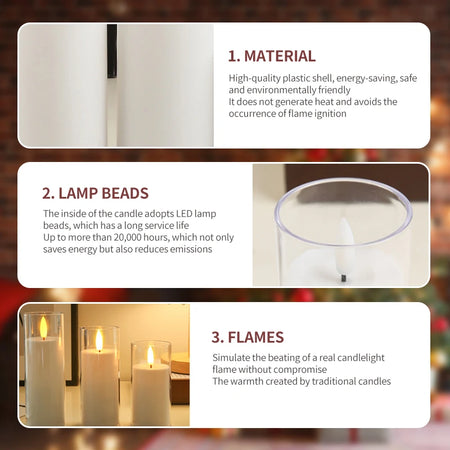 1. MATERIAL

High-quality plastic shell, energy-saving, safe and environmentally friendly
It does not generate heat and avoids the occurrence of flame ignition

2. LAMP BEADS

The inside of the candle adopts LED lamp beads, which has a long service life
Up to more than 20,000 hours, which not only saves energy but also reduces emissions

3. FLAMES

Simulate the beating of a real candlelight flame without compromise
The warmth created by traditional candles