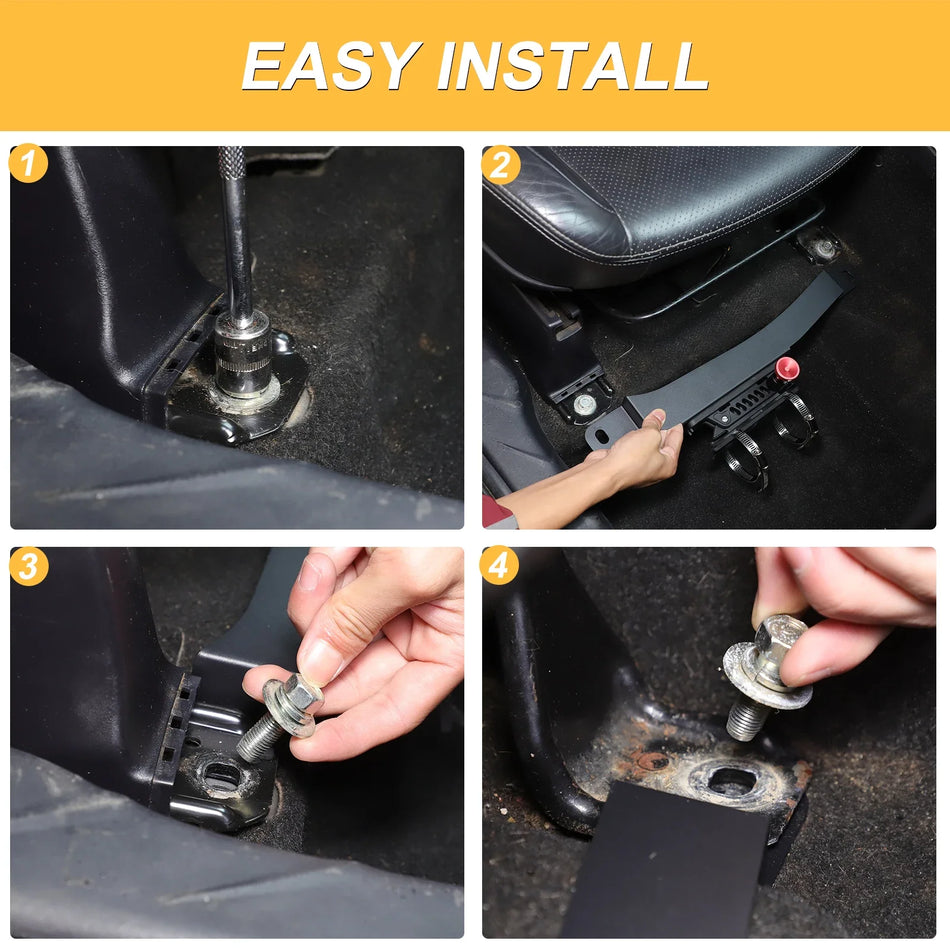 EASY INSTALL

1

2

3

4