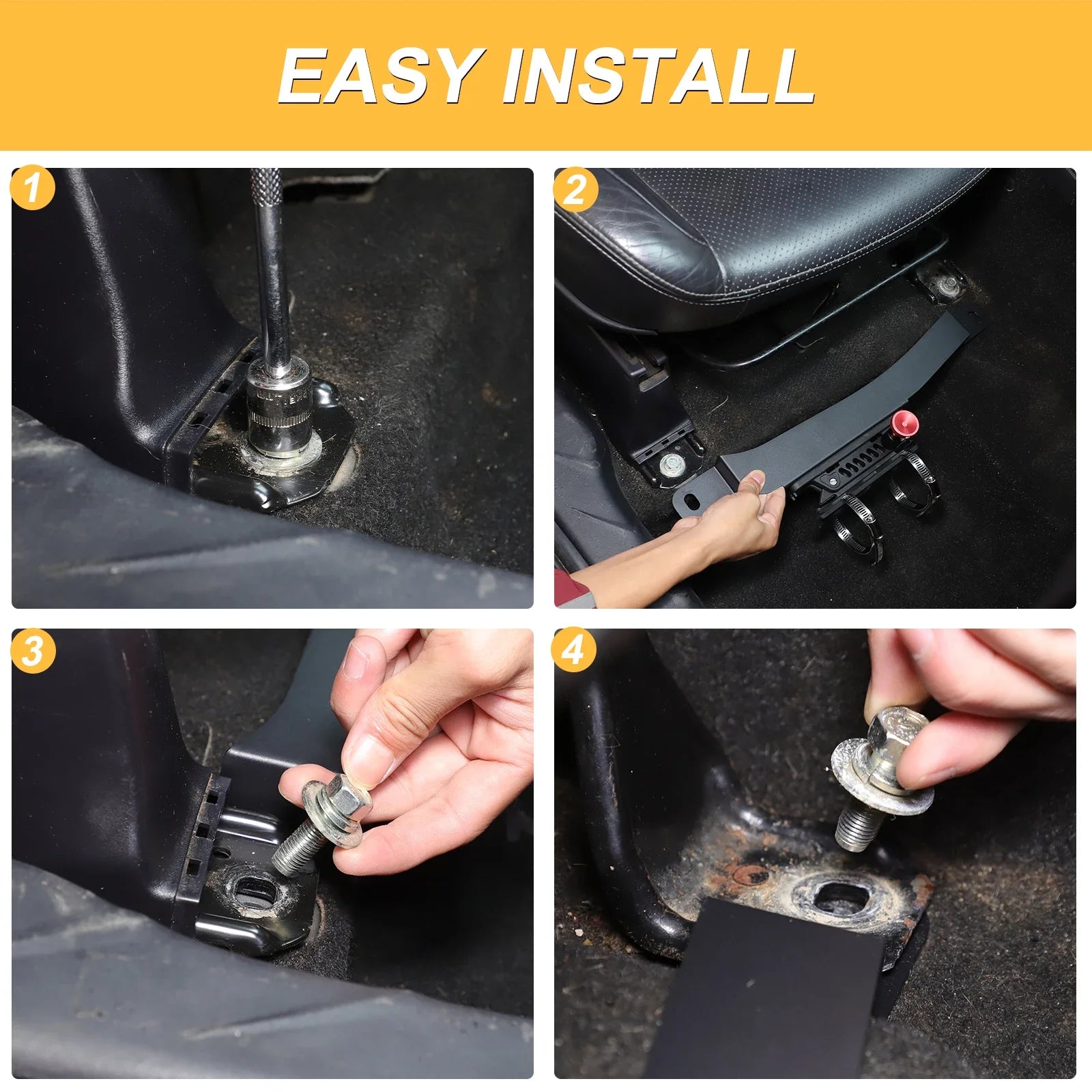 EASY INSTALL

1

2

3

4