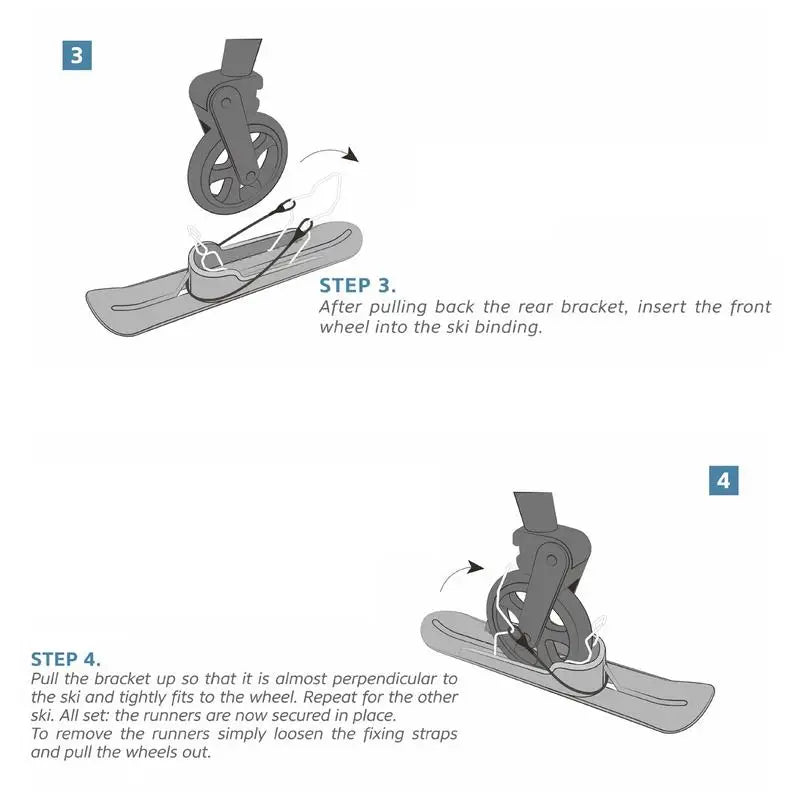 3

STEP 3.
After pulling back the rear bracket, insert the front wheel into the ski binding.

4

STEP 4.
Pull the bracket up so that it is almost perpendicular to the ski and tightly fits to the wheel. Repeat for the other ski. All set: the runners are now secured in place.
To remove the runners simply loosen the fixing straps and pull the wheels out.