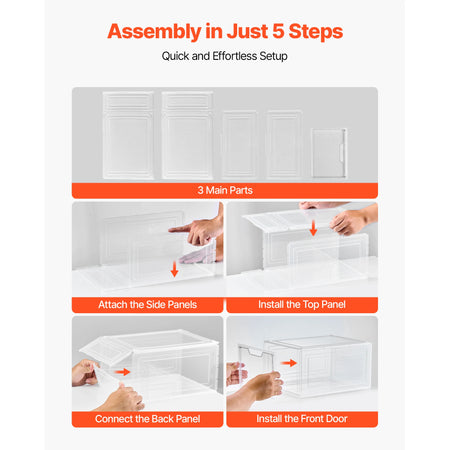 Assembly in Just 5 Steps

Quick and Effortless Setup

3 Main Parts

Attach the Side Panels

Install the Top Panel

Connect the Back Panel

Install the Front Door