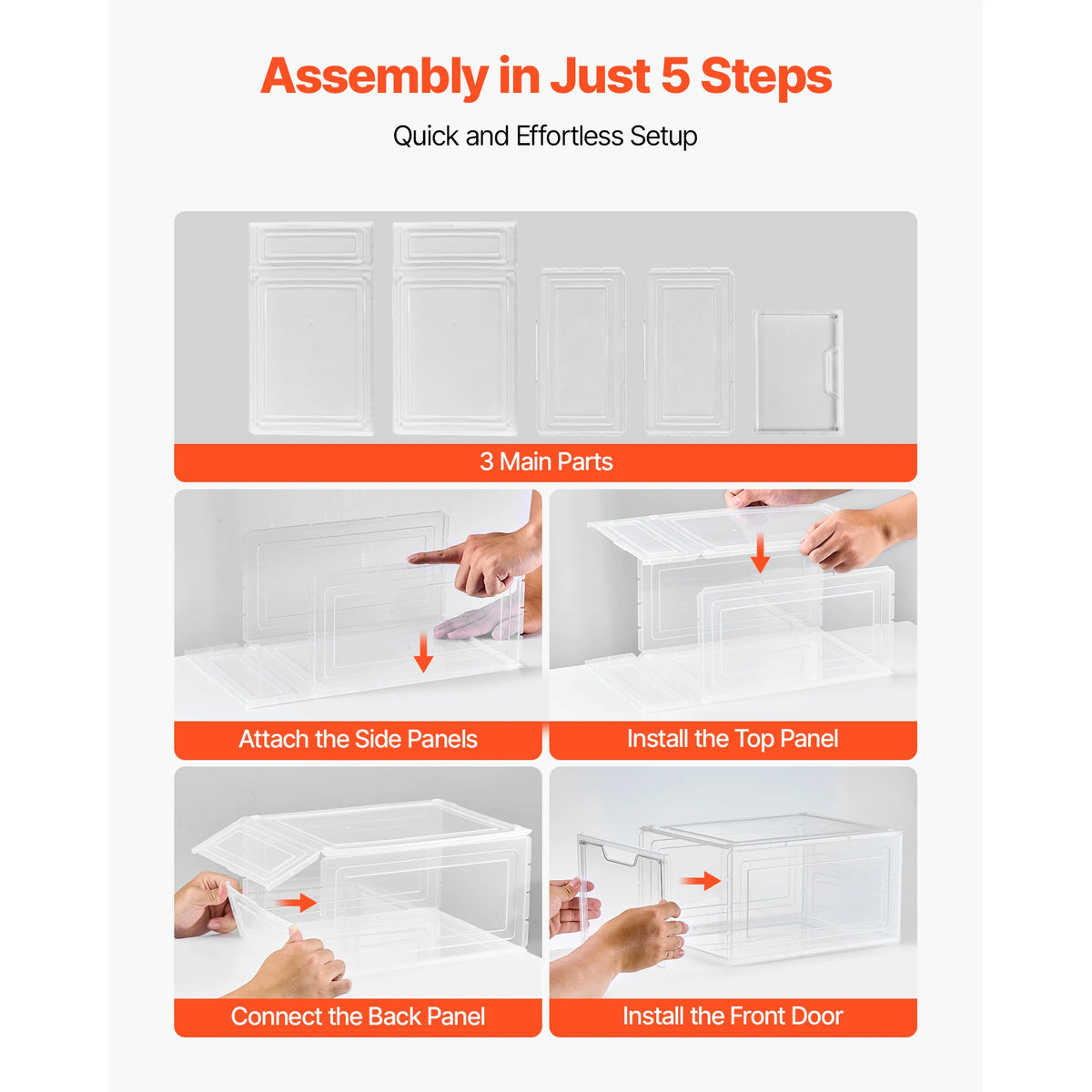 Assembly in Just 5 Steps

Quick and Effortless Setup

3 Main Parts

Attach the Side Panels

Install the Top Panel

Connect the Back Panel

Install the Front Door