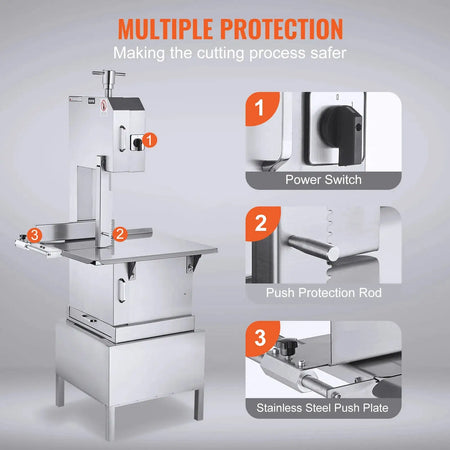 MULTIPLE PROTECTION
Making the cutting process safer

1
3
2

1
Power Switch

2
Push Protection Rod

3
Stainless Steel Push Plate