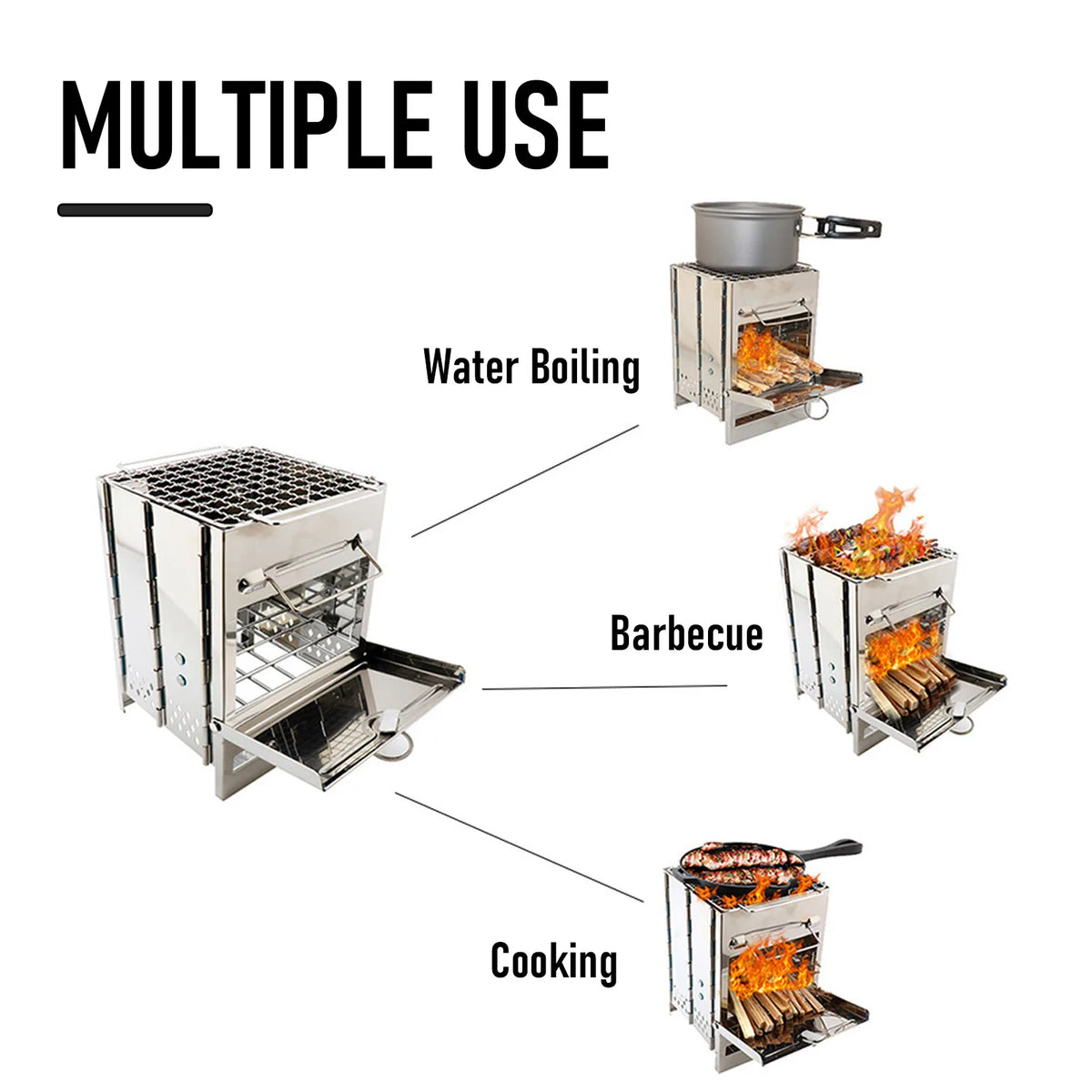 MULTIPLE USE

Water Boiling

Barbecue

Cooking